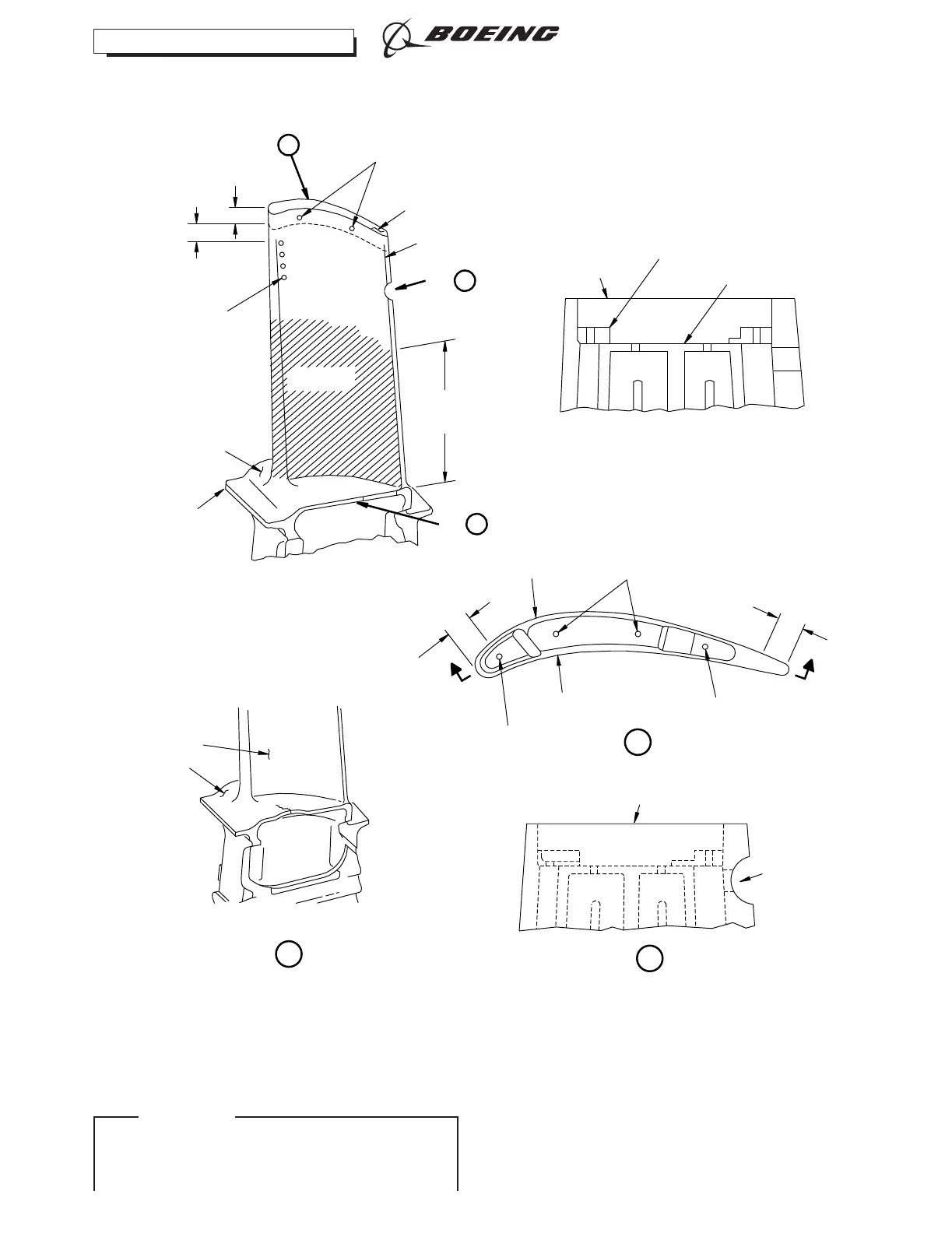 BOEING