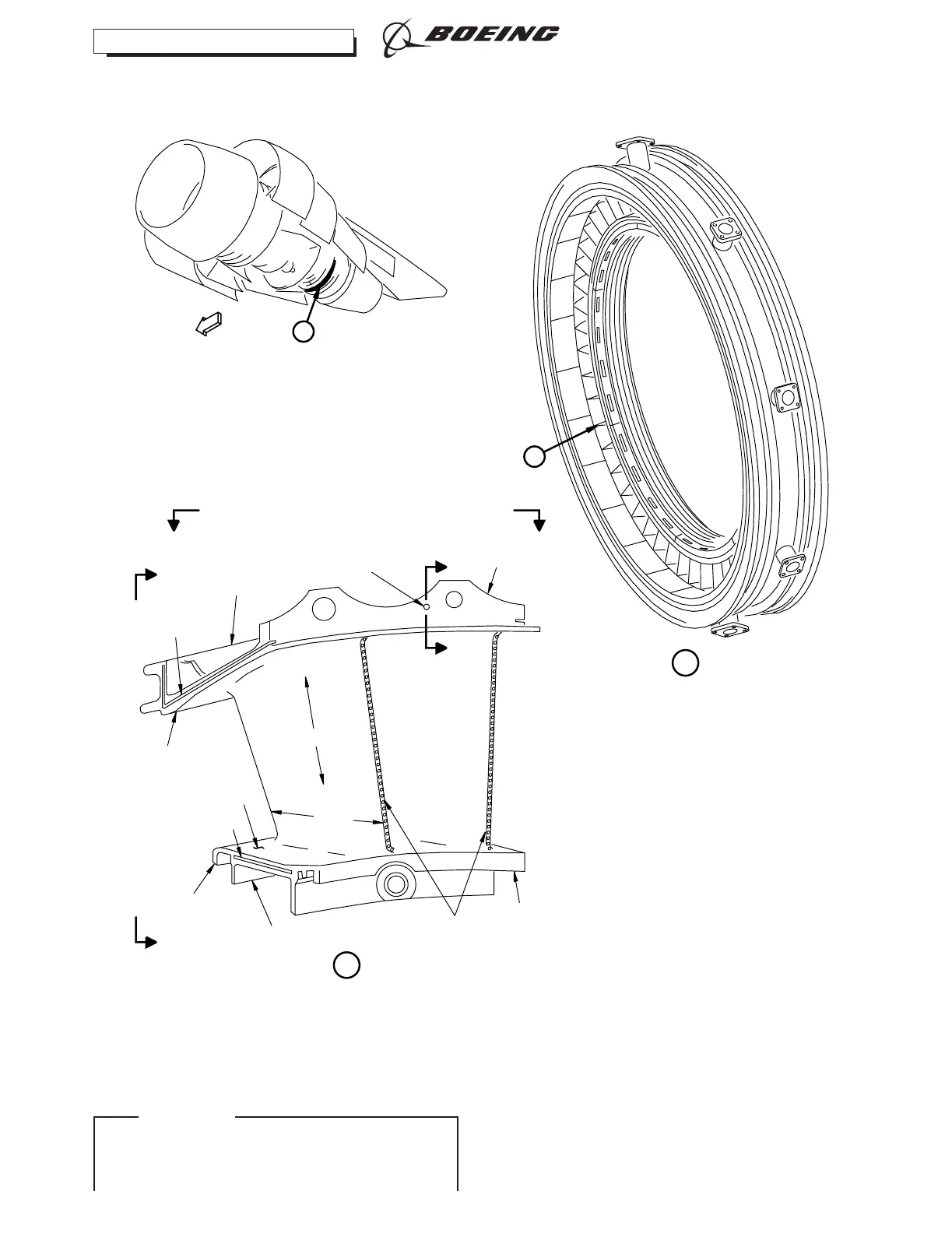 BOEING