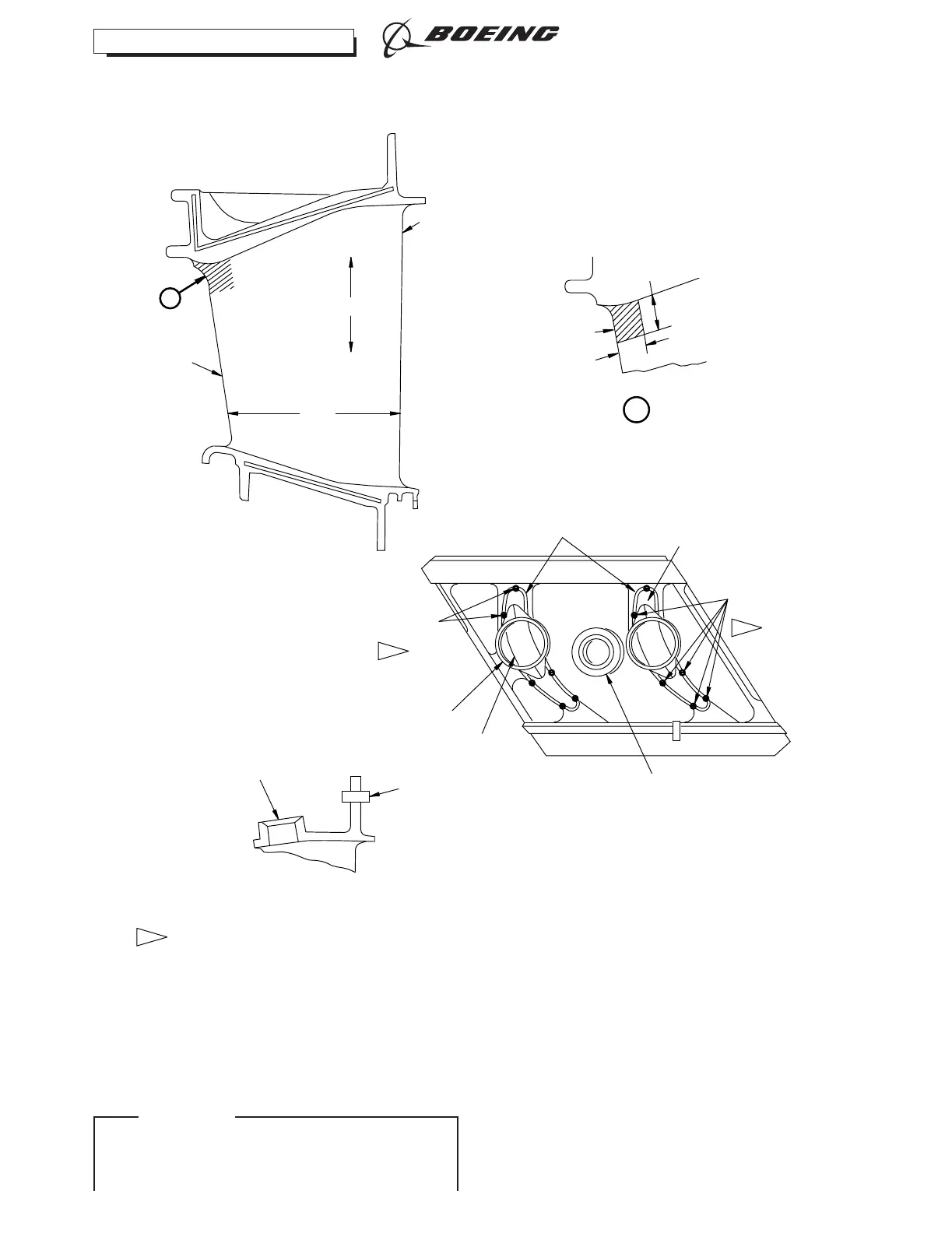 BOEING