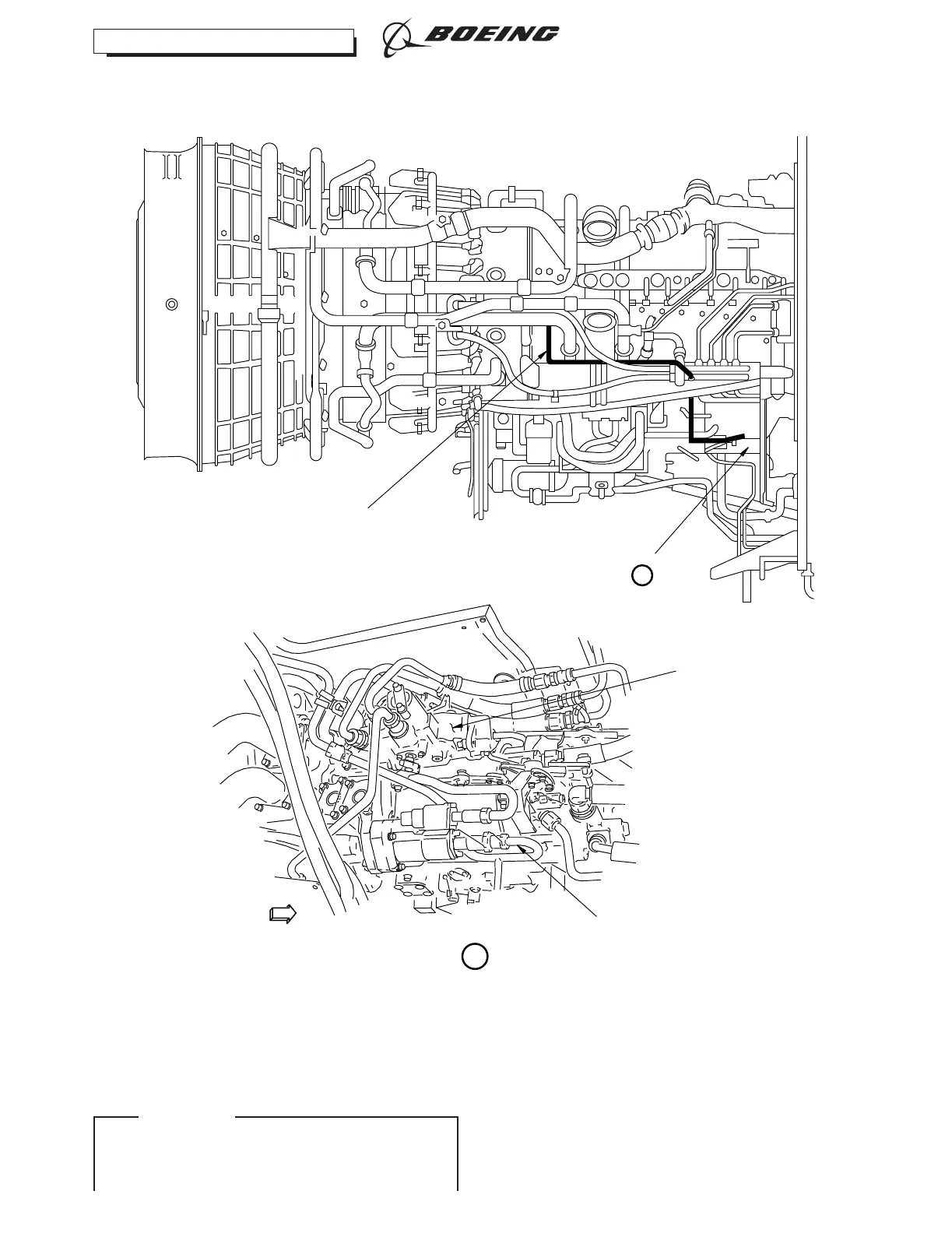 BOEING