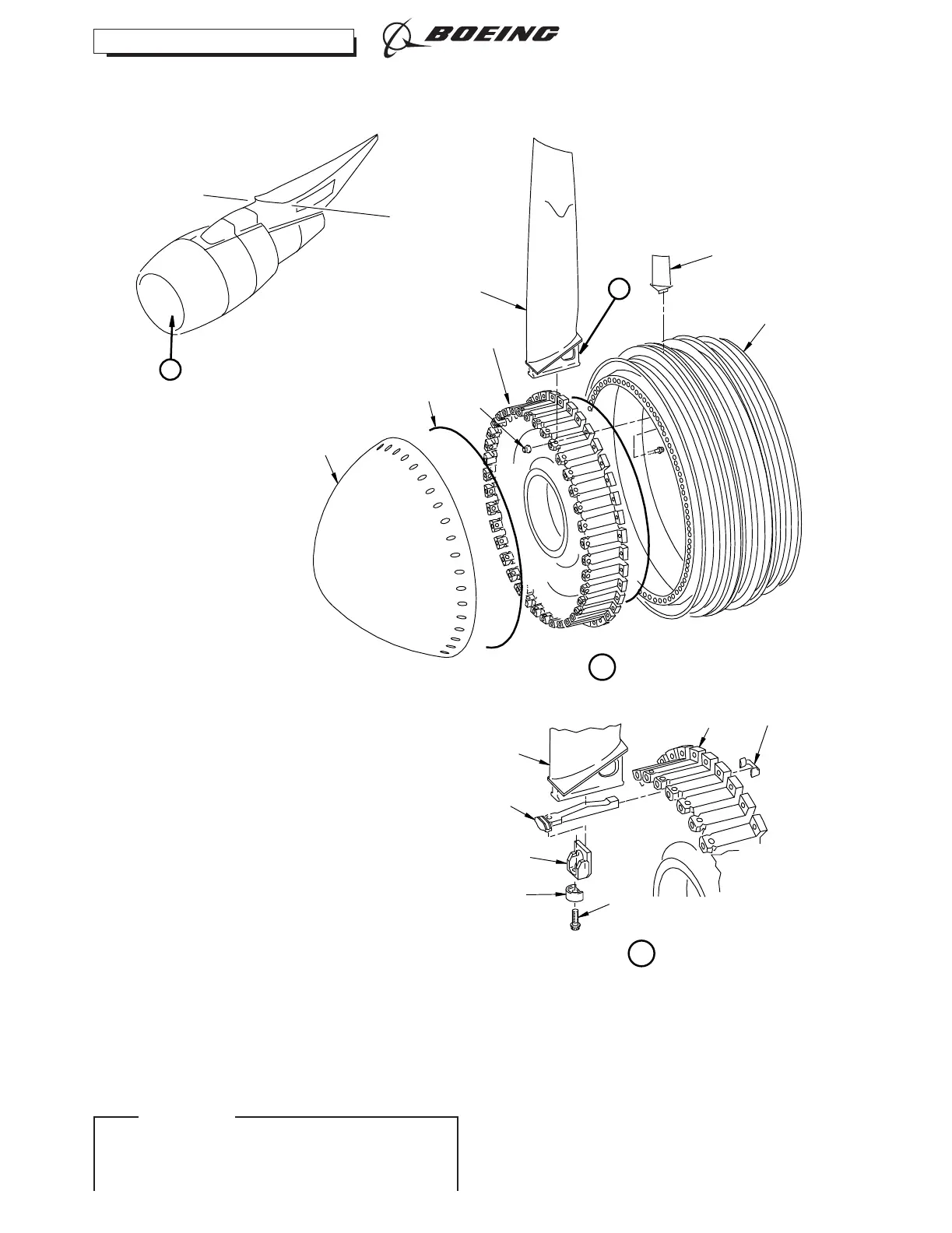 BOEING