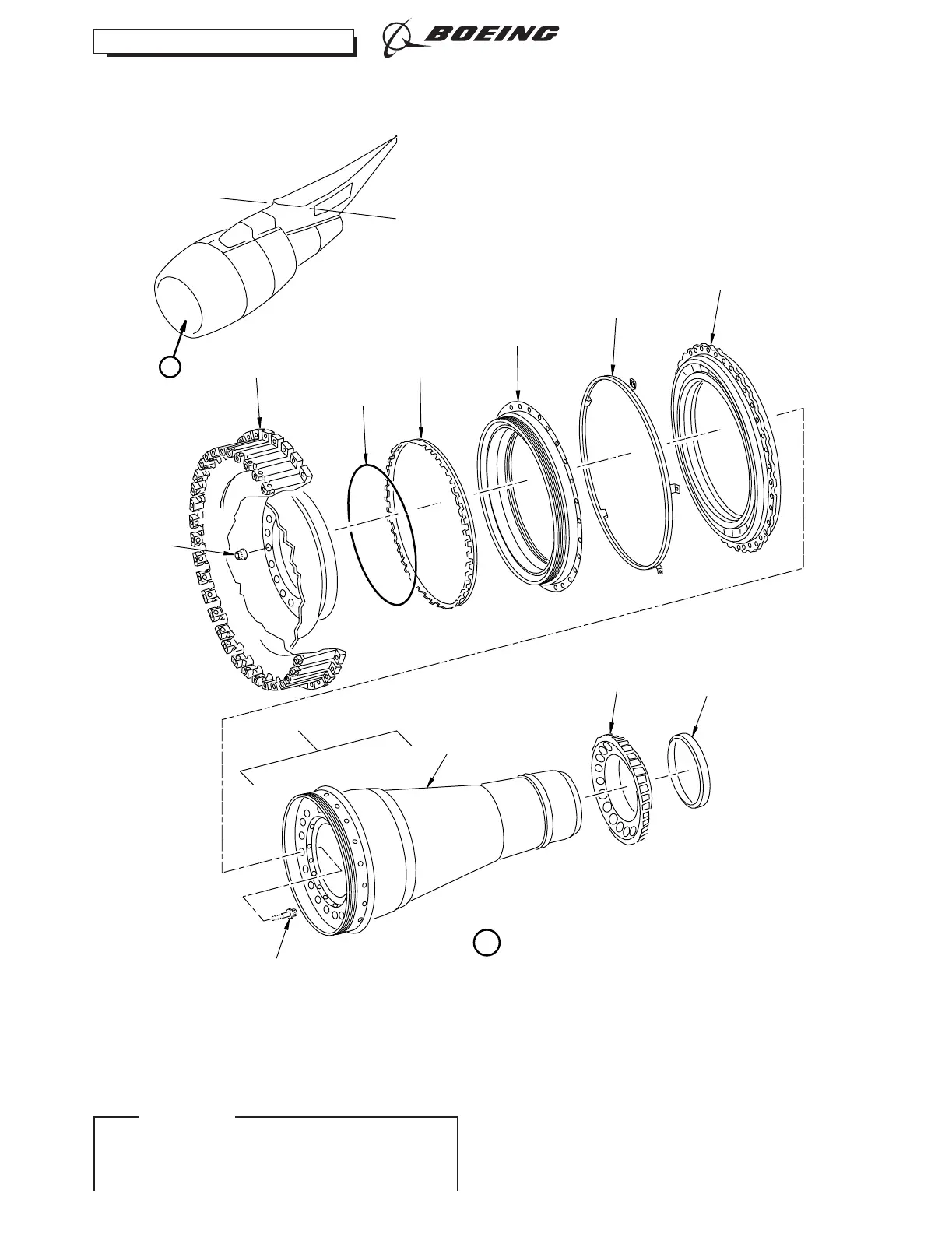 BOEING