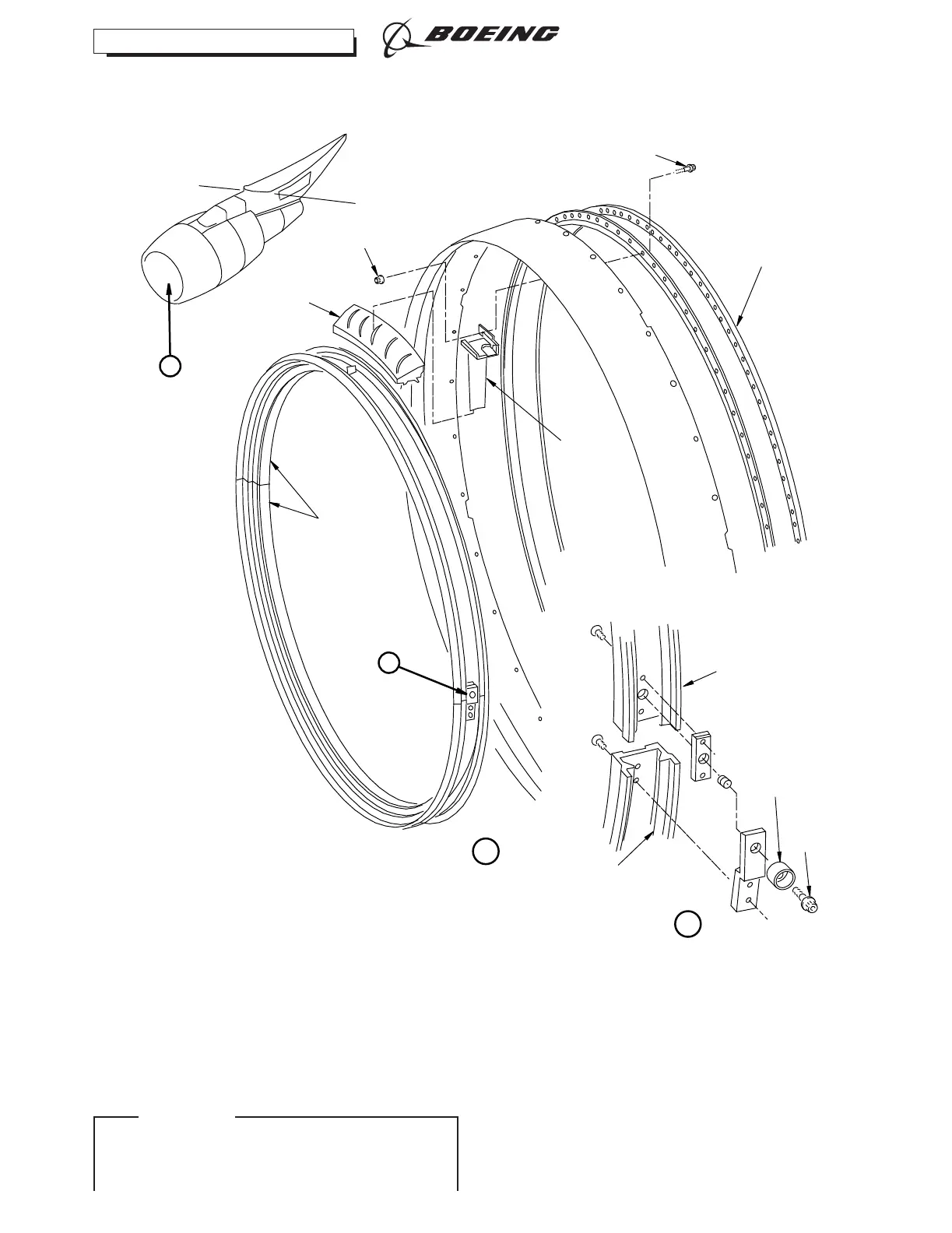 BOEING