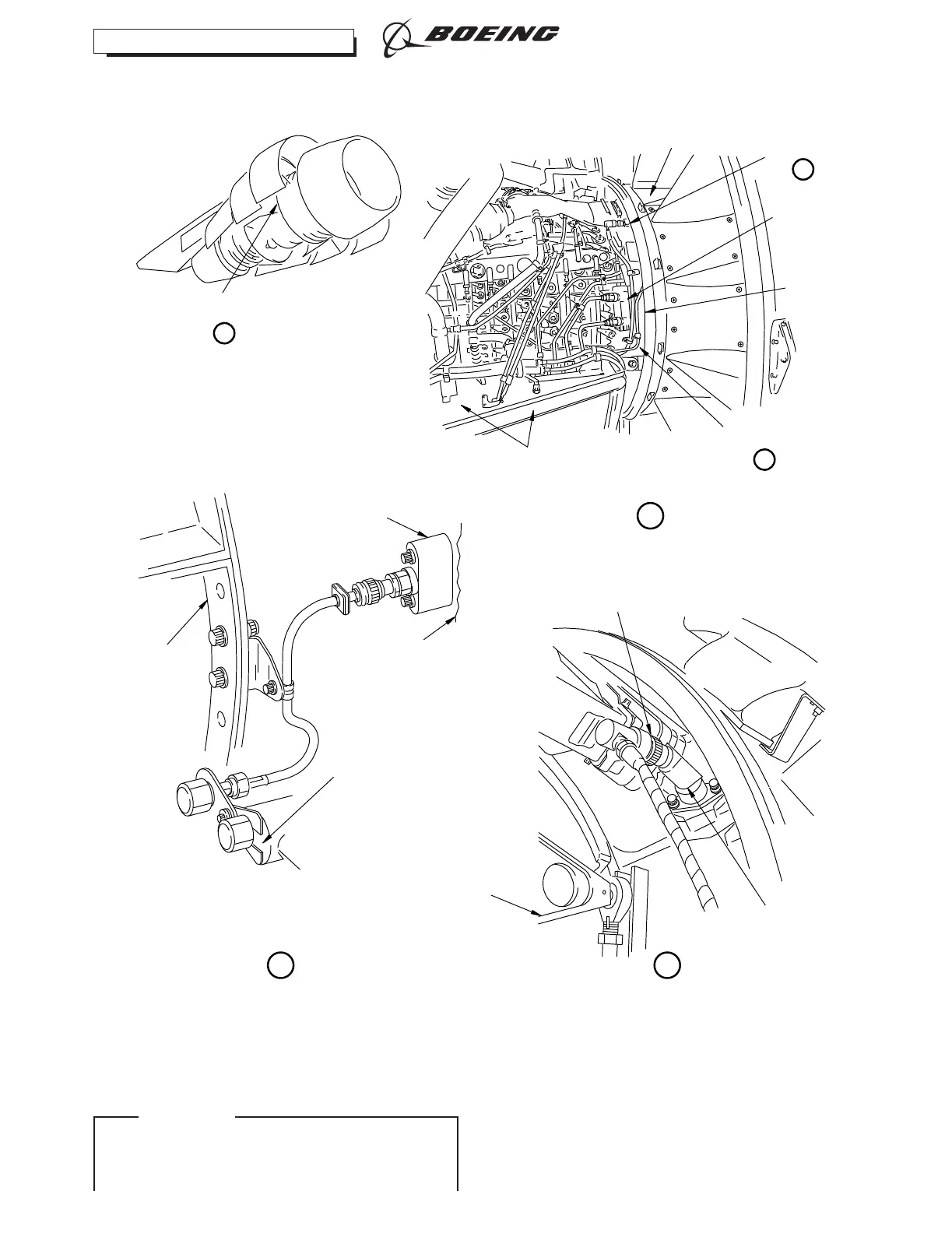 BOEING