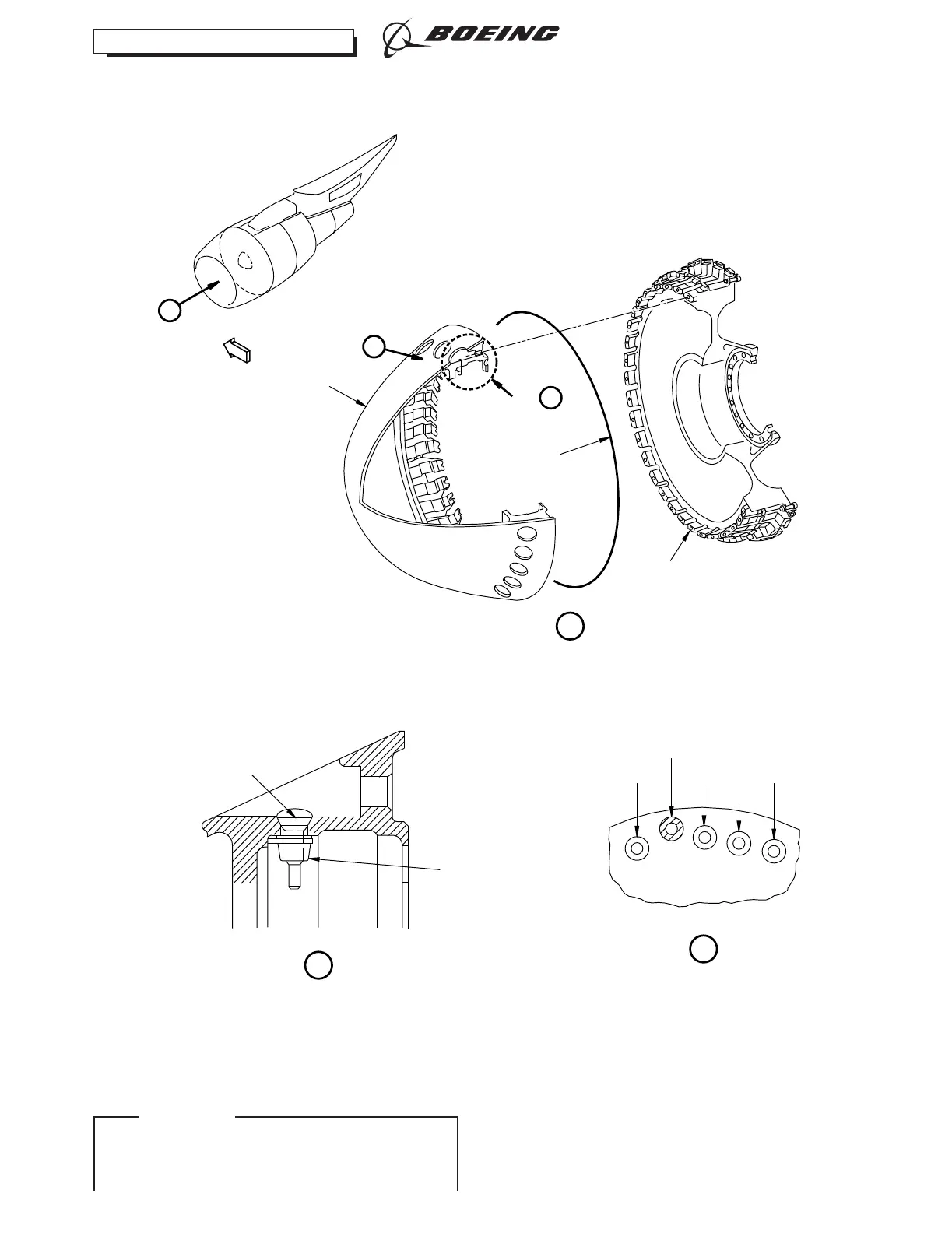 BOEING