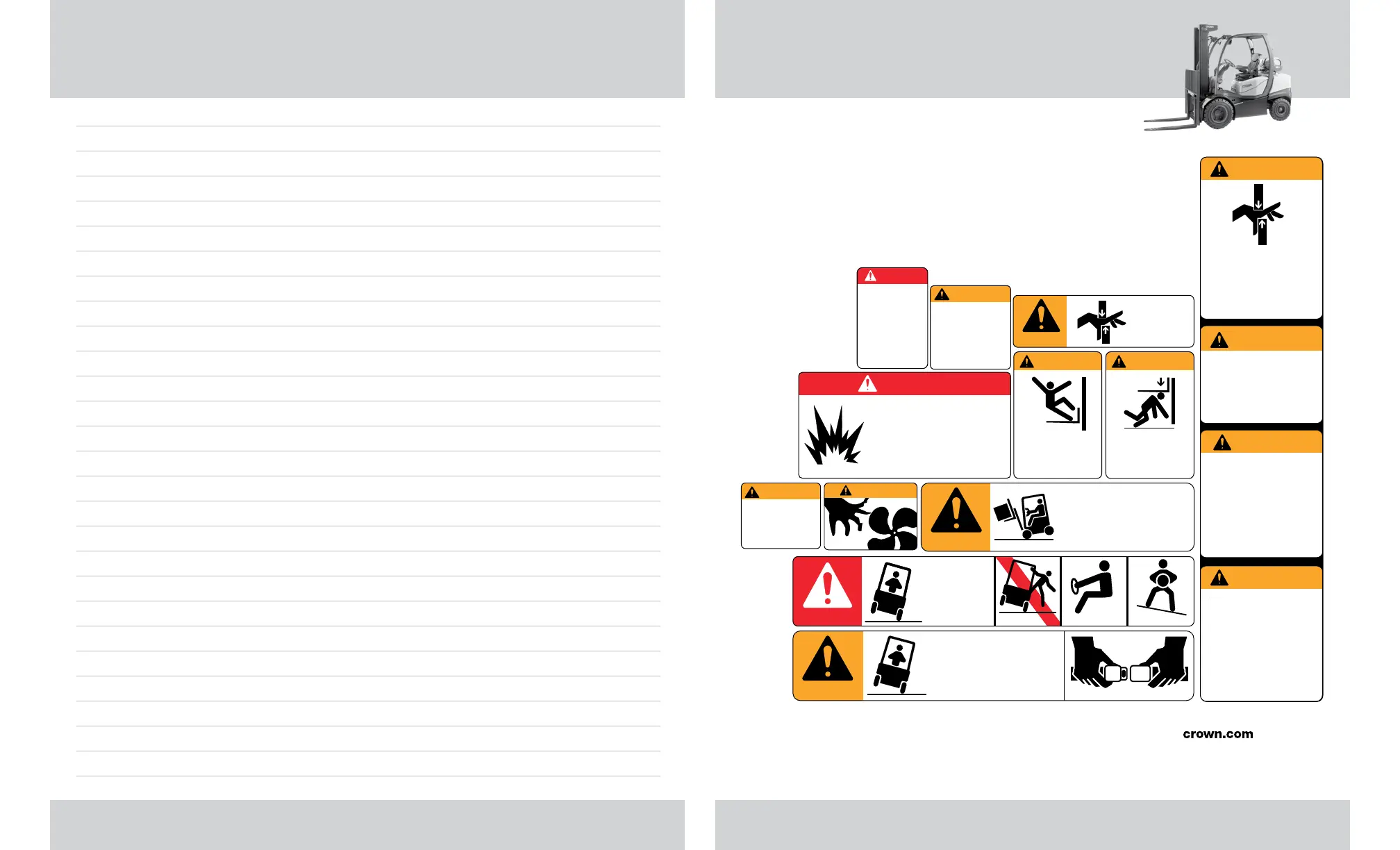 crown.com