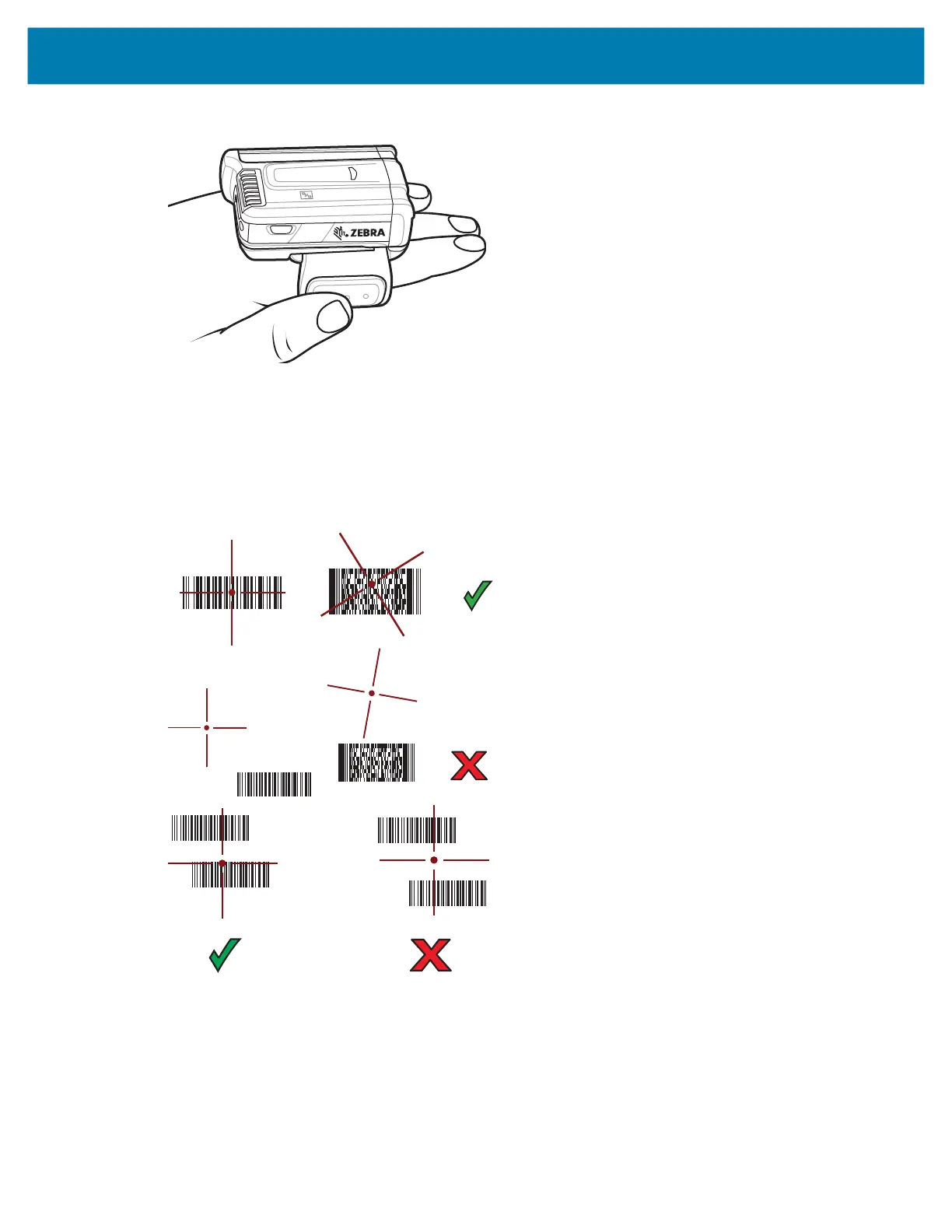 ZEBRA