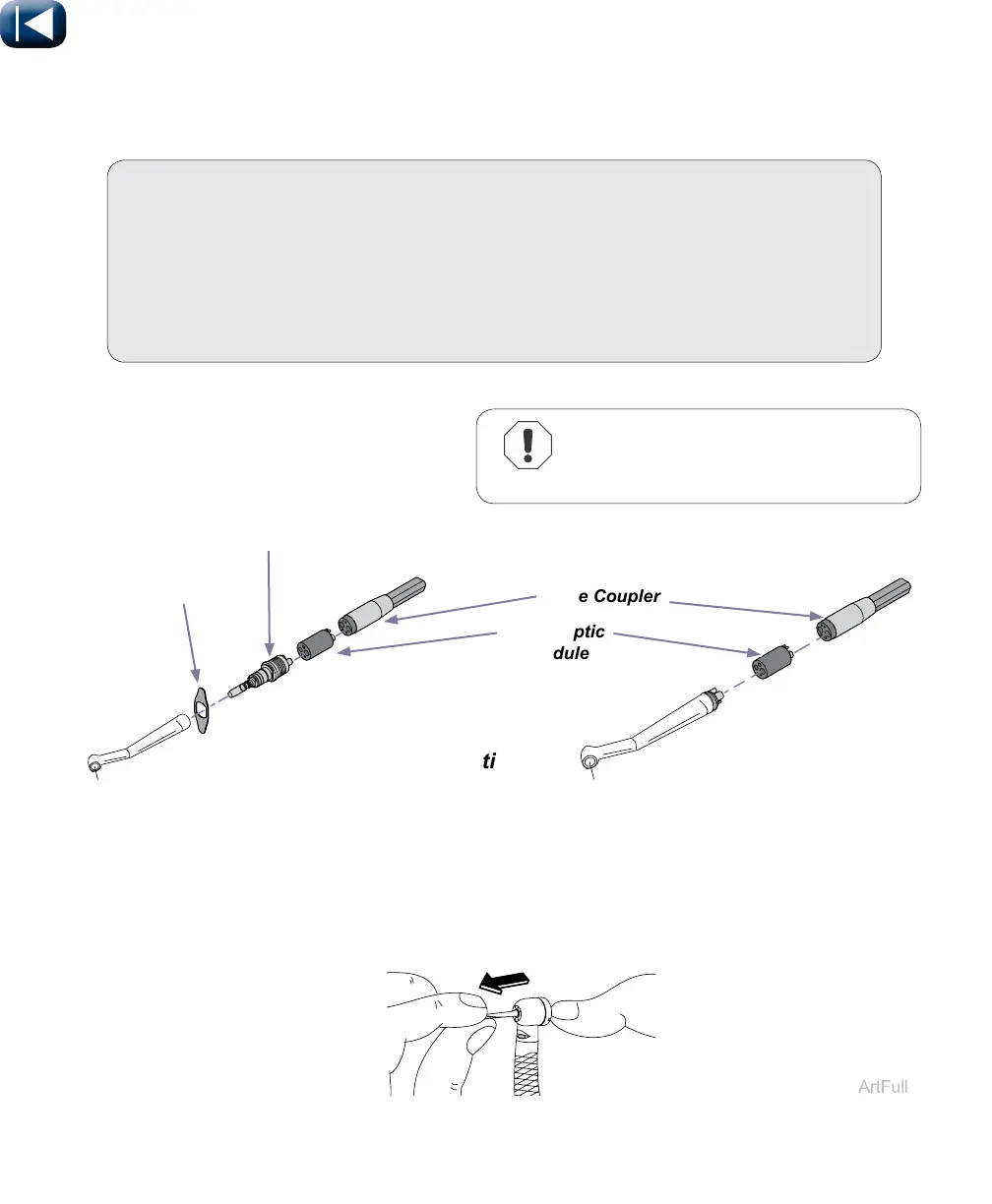 e Coupler

ptic
dule

ti

ArtFull