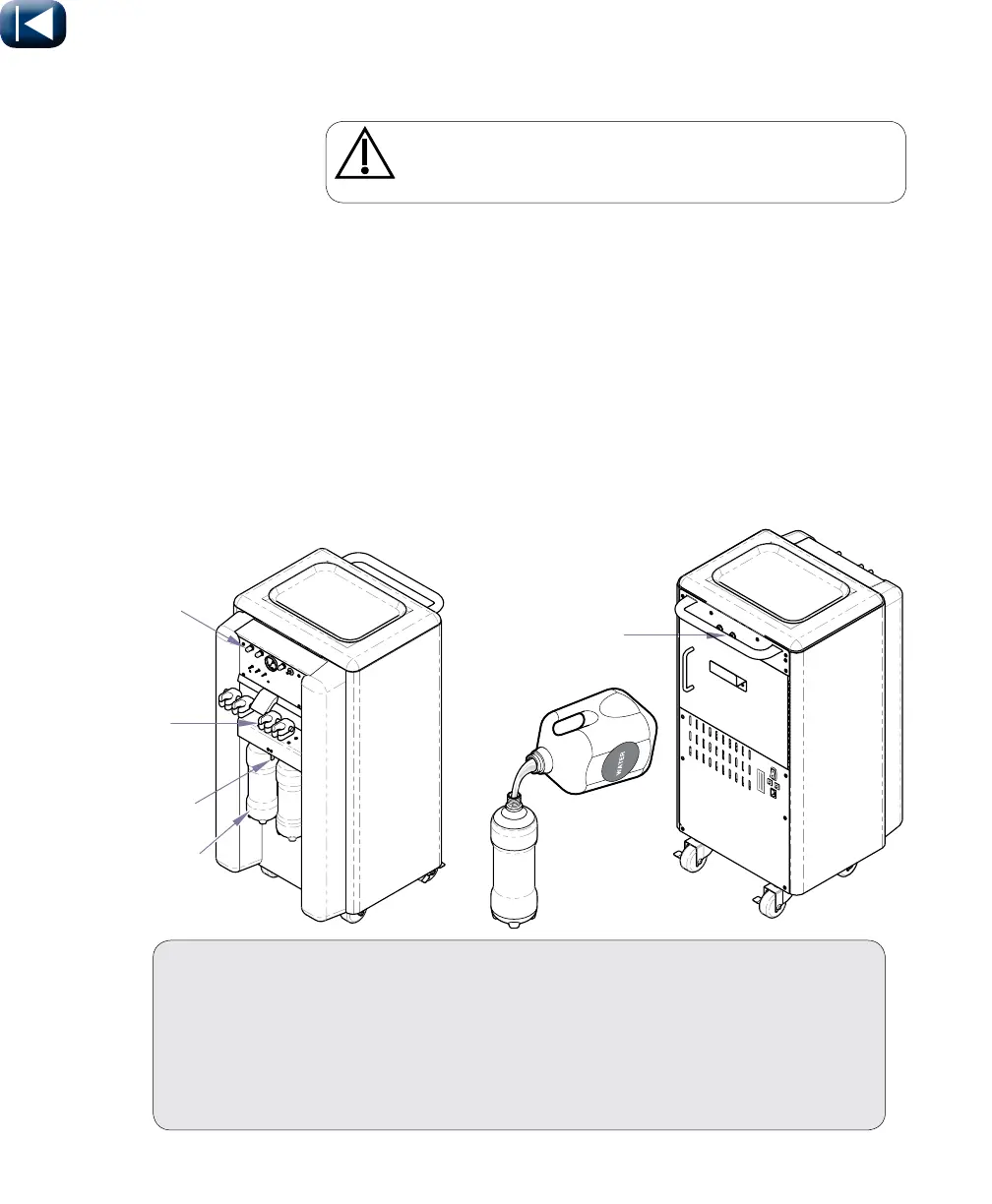 WATER