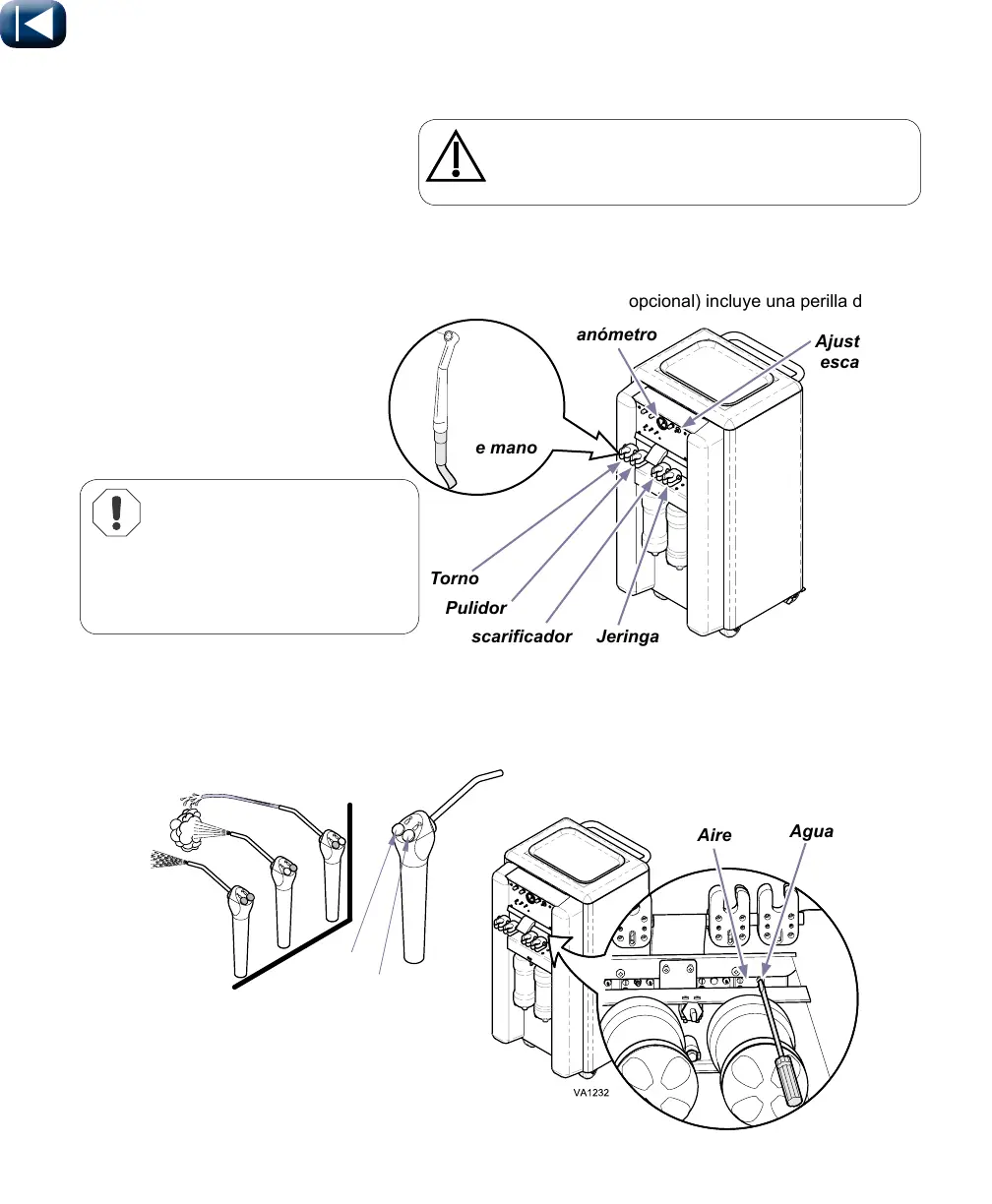 opcional) incluye una perilla d

anómetro

Ajust
esca

e mano

Torno

Pulidor

scarificador

Jeringa

Aire

Agua

VA1232