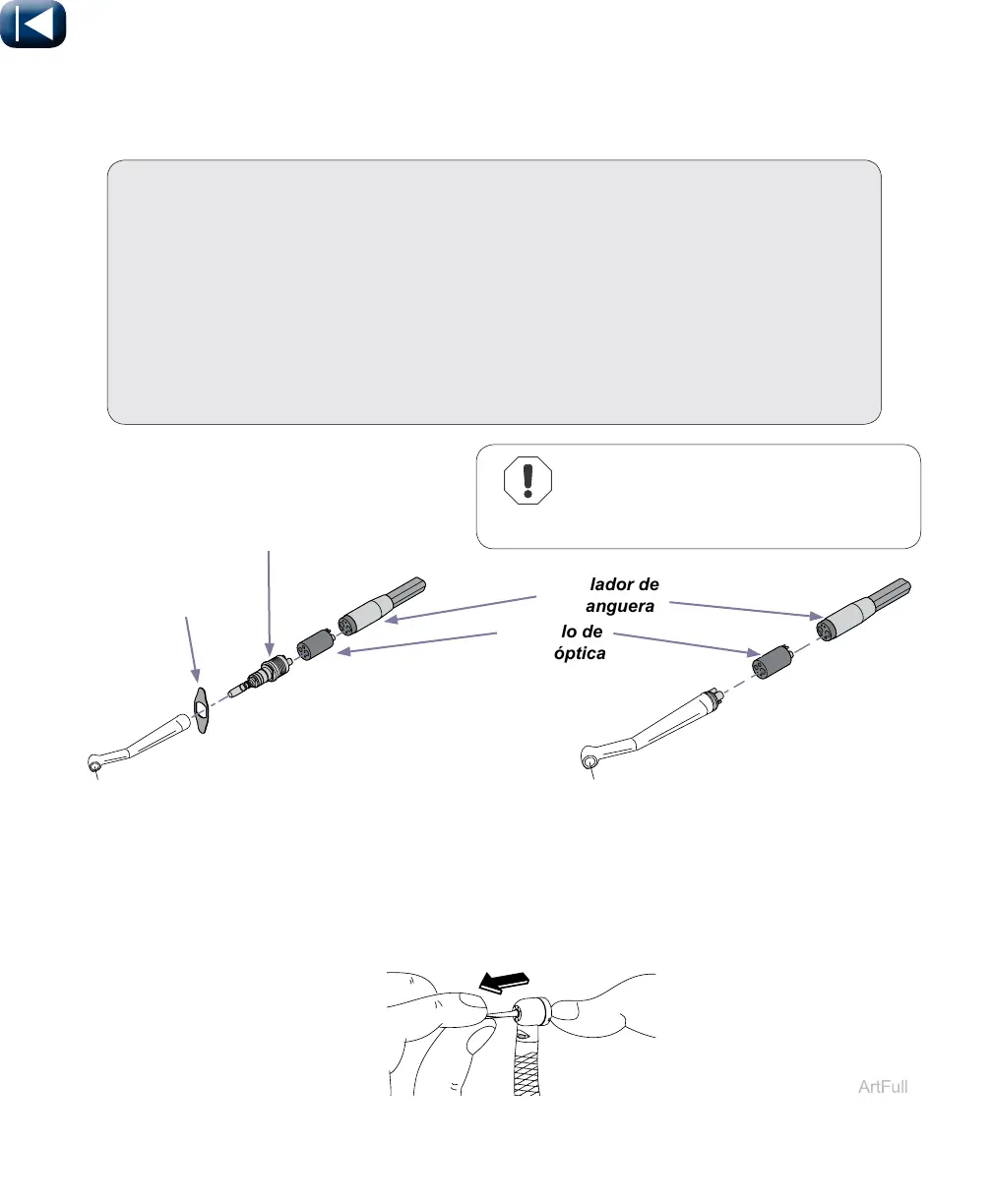 lador de anguera

lo de óptica

ArtFull