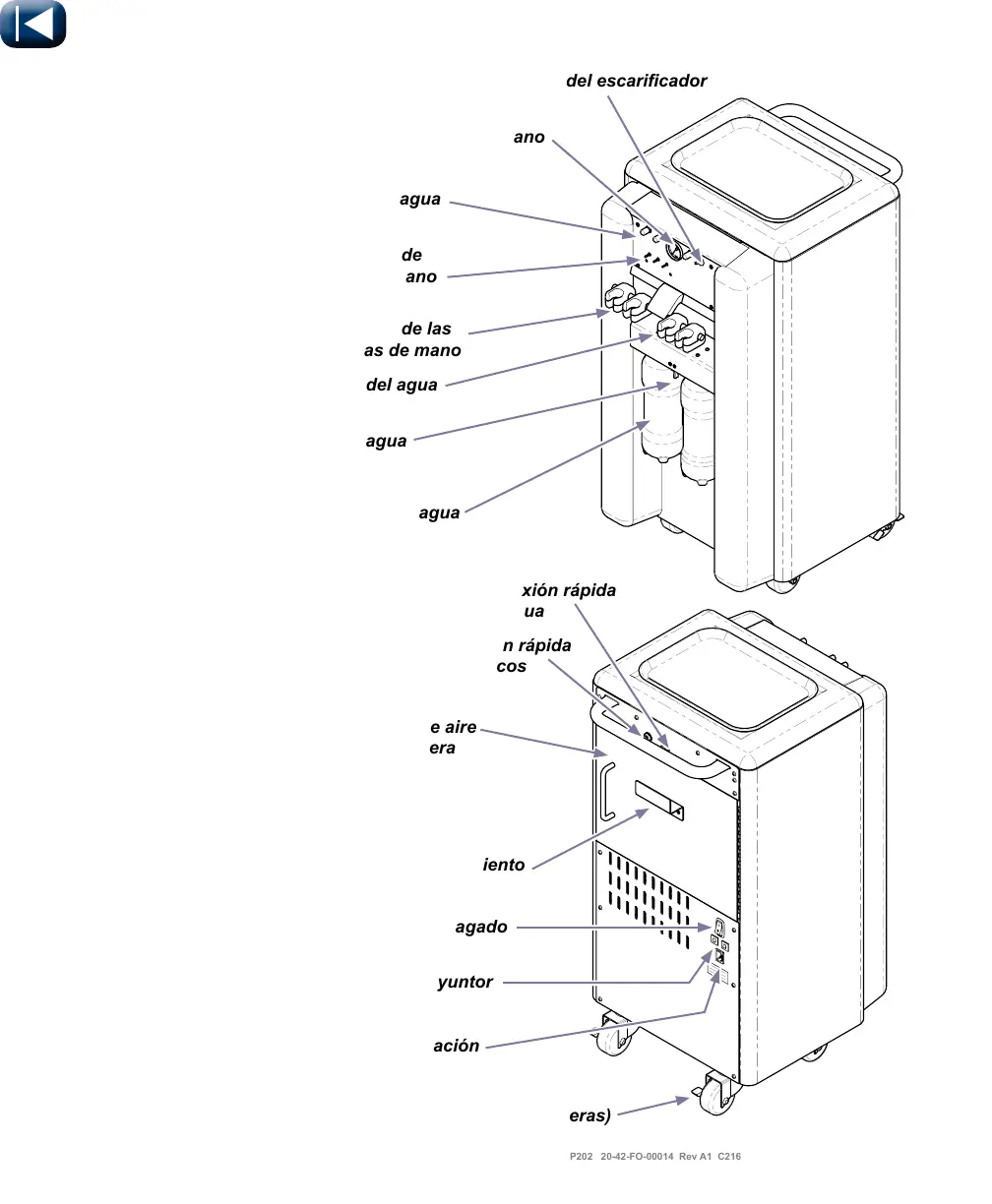 del escarificador

ano

agua

de
ano

de las
as de mano

del agua

agua

agua

xión rápida
ua

n rápida
cos

e aire
era

iento

agado

yuntor

ación

eras)

P202 20-42-FO-00014 Rev A1 C216