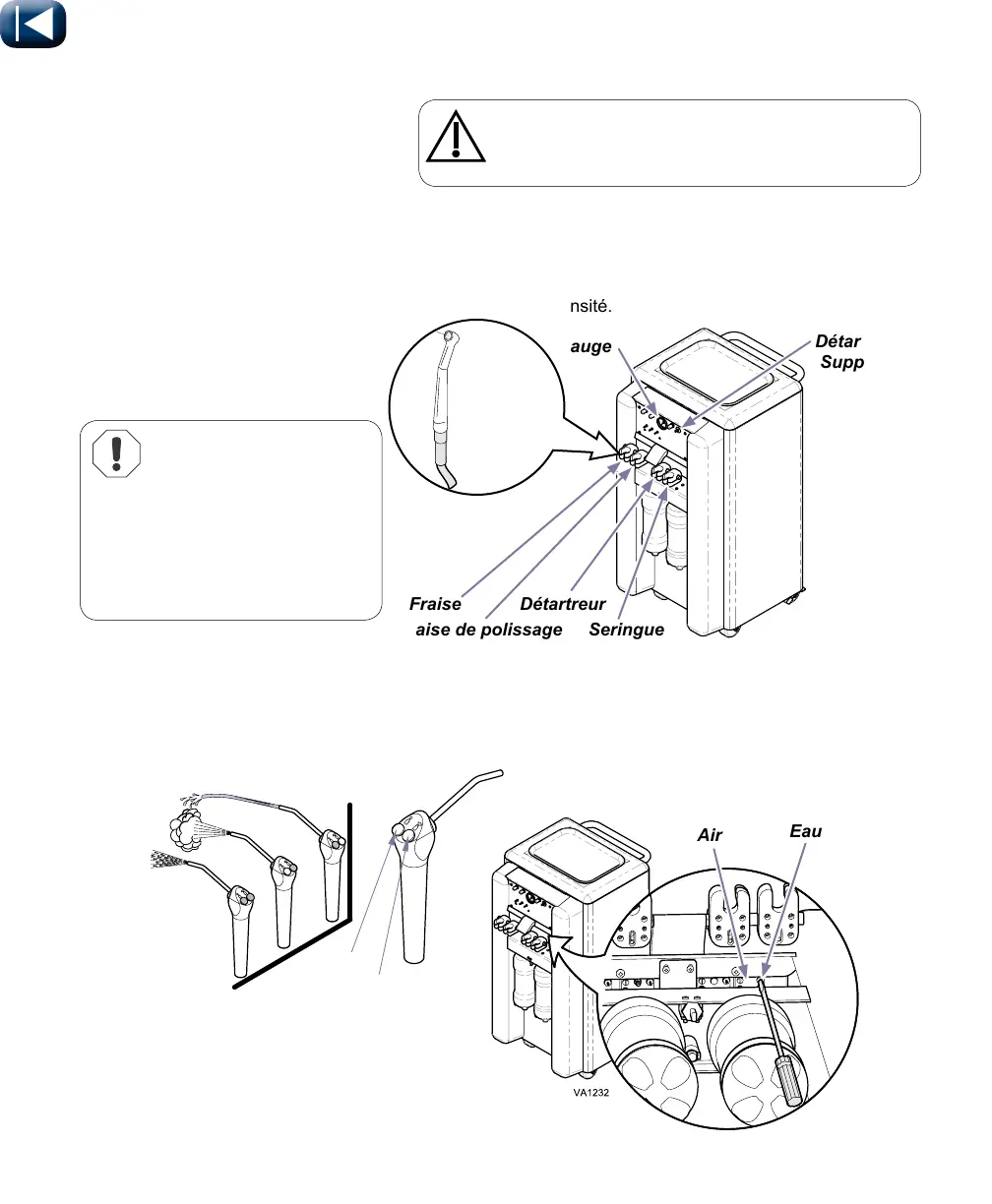 nsité.

auge

Détar
Supp

Fraise

Détartreur

aise de polissage

Seringue

Air

Eau

VA1232