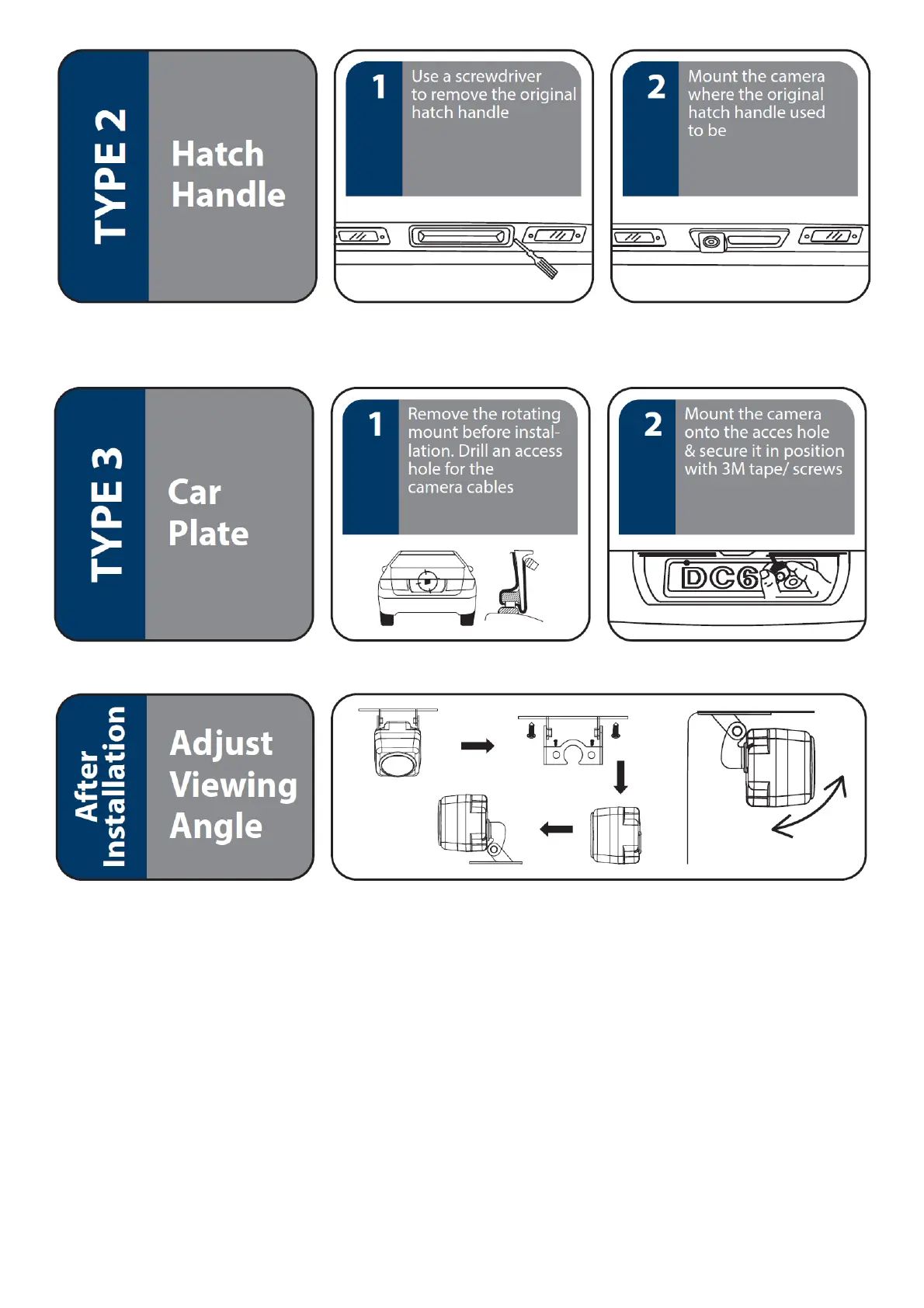 TYPE 2

Hatch Handle

1

Use a screwdriver to remove the original hatch handle

2

Mount the camera where the original hatch handle used to be

TYPE 3

Car Plate

1

Remove the rotating mount before installation. Drill an access hole for the camera cables

2

Mount the camera onto the acces hole & secure it in position with 3M tape/ screws

DC6

After Installation

Adjust Viewing Angle