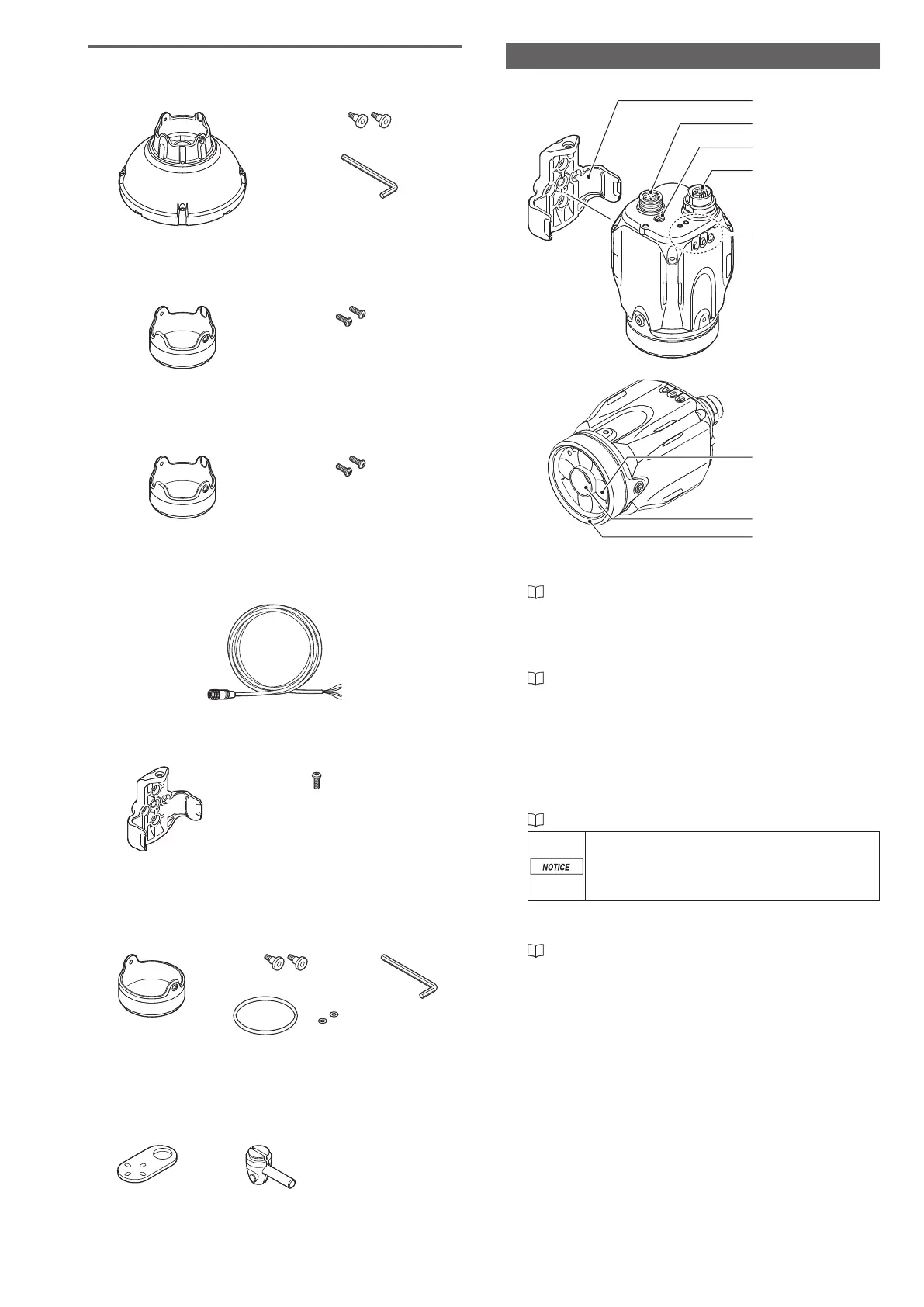 NOTICE