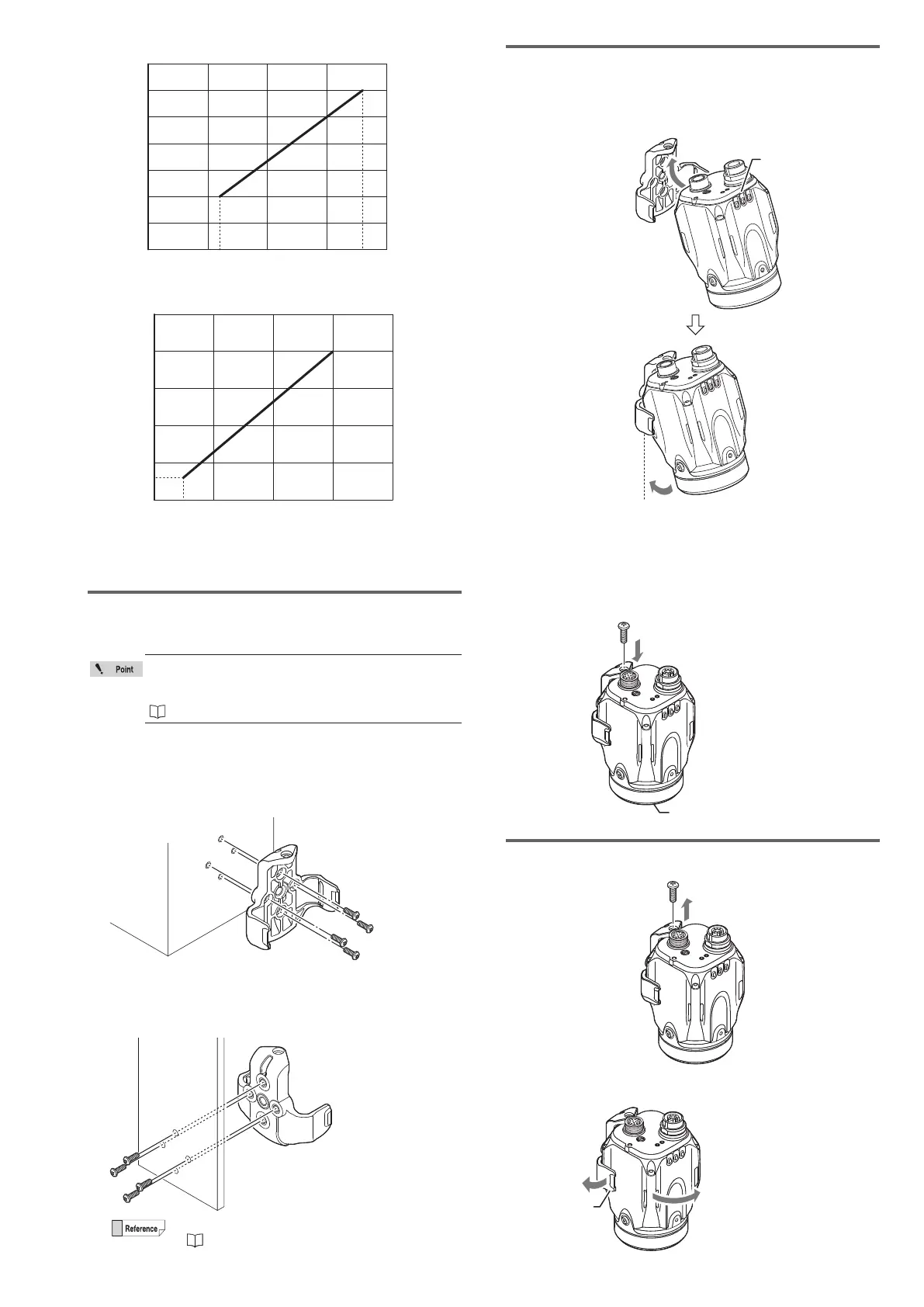 Point

Reference