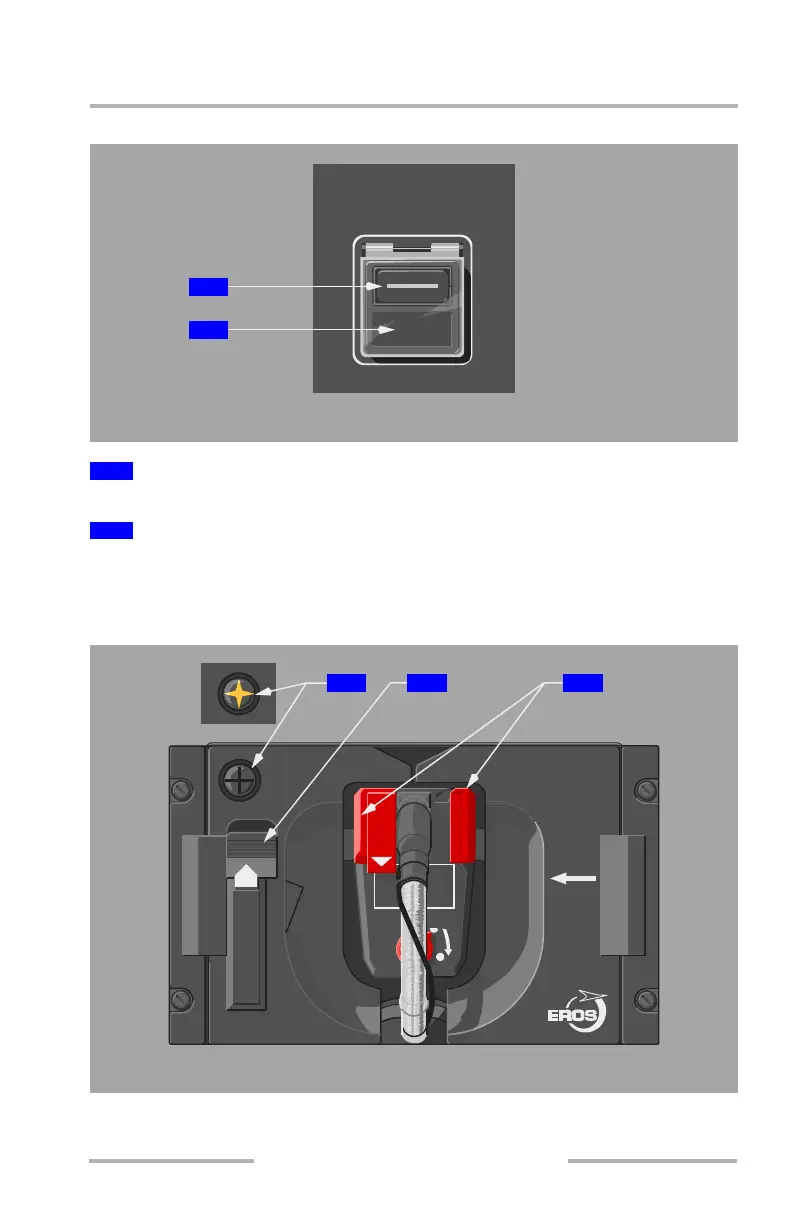 EROS