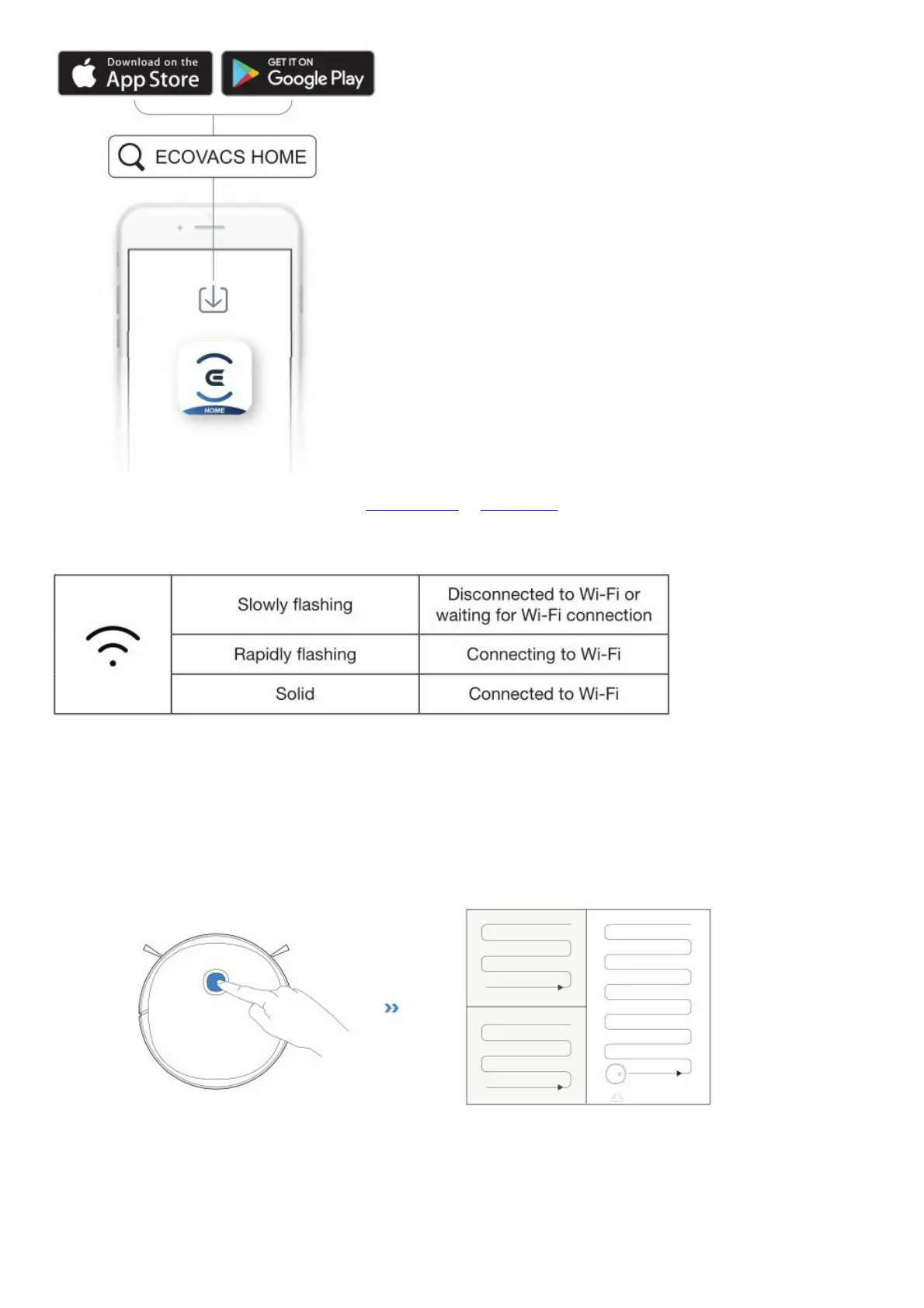 Download on the App Store

GET IT ON Google Play

ECOVACS HOME

HOME

|  | Slowly flashing | Disconnected to Wi-Fi or waiting for Wi-Fi connection |
|---|---|---|
|  | Rapidly flashing | Connecting to Wi-Fi |
|  | Solid | Connected to Wi-Fi |