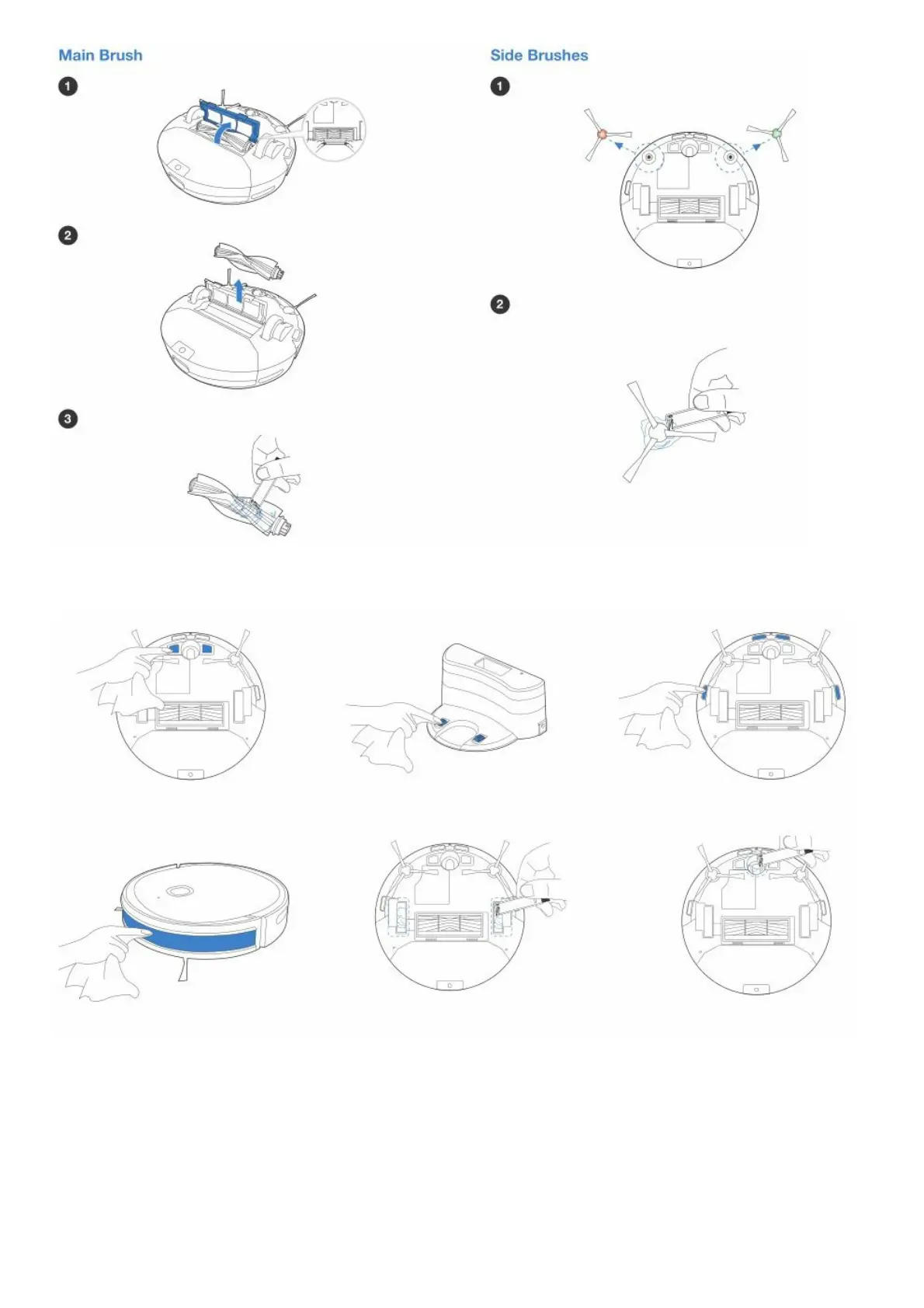 Main Brush

1

2

3

Side Brushes

1

2