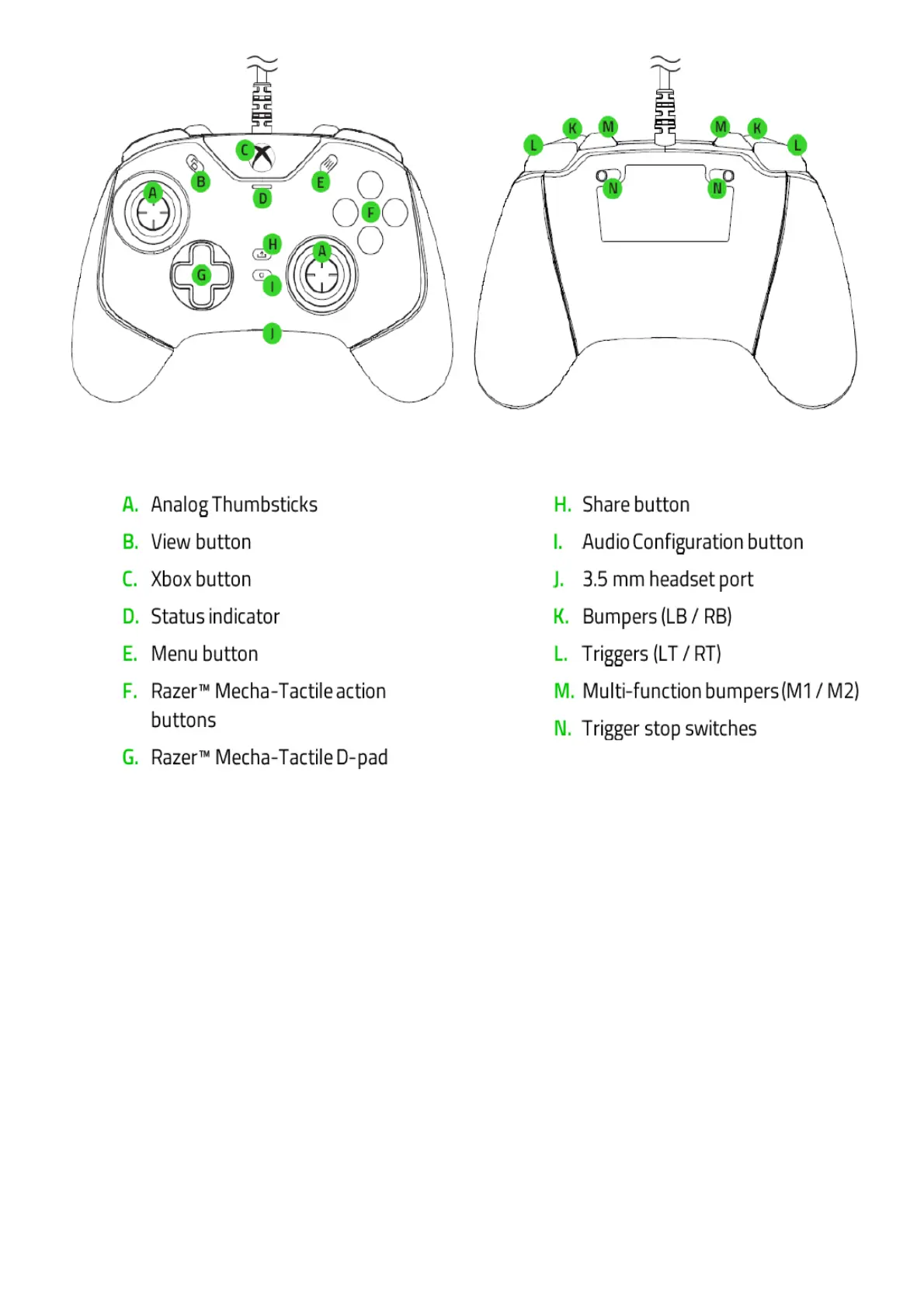 C
B
E
A
D
F
H
A
G
I
J

K M M K
L L
N N

A. Analog Thumbsticks
B. View button
C. Xbox button
D. Status indicator
E. Menu button
F. Razer™ Mecha-Tactile action buttons
G. Razer™ Mecha-Tactile D-pad

H. Share button
I. Audio Configuration button
J. 3.5 mm headset port
K. Bumpers (LB / RB)
L. Triggers (LT / RT)
M. Multi-function bumpers (M1 / M2)
N. Trigger stop switches