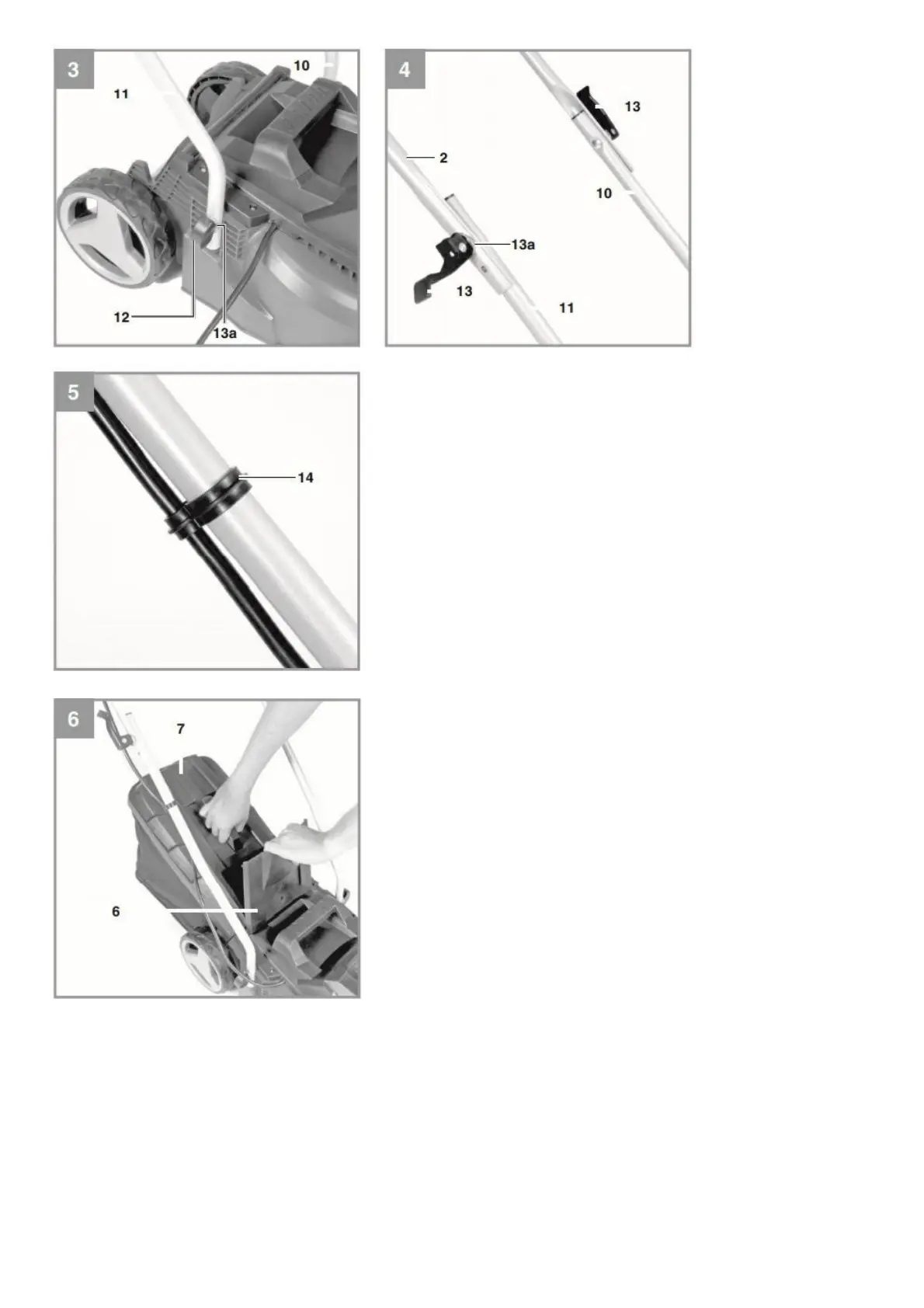 3
10
11
12
13a

4
13
2
10
13a
13
11

5
14

6
7
6