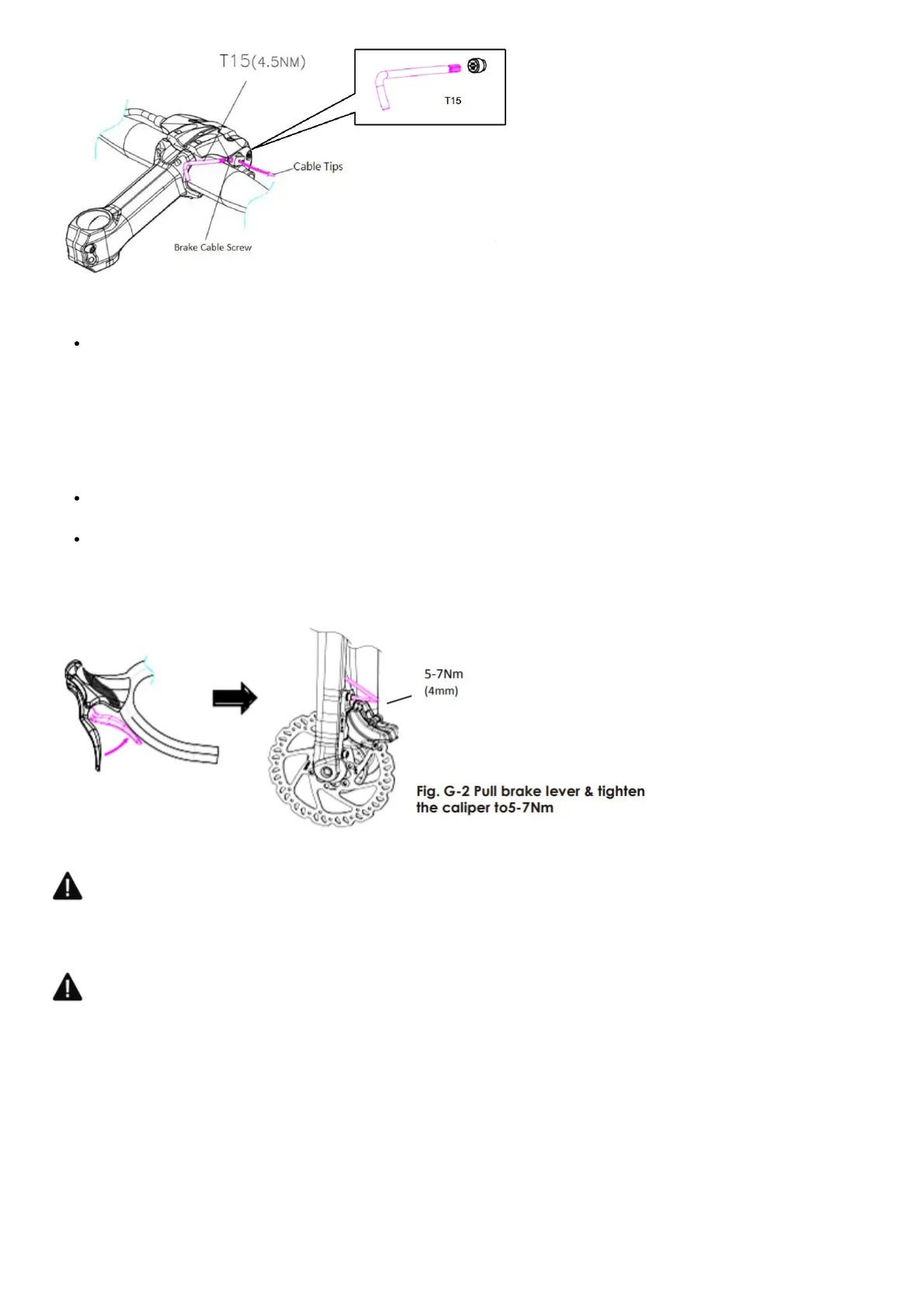 T15(4.5NM)

T15

Cable Tips

Brake Cable Screw

5-7Nm
(4mm)

Fig. G-2 Pull brake lever & tighten the caliper to5-7Nm