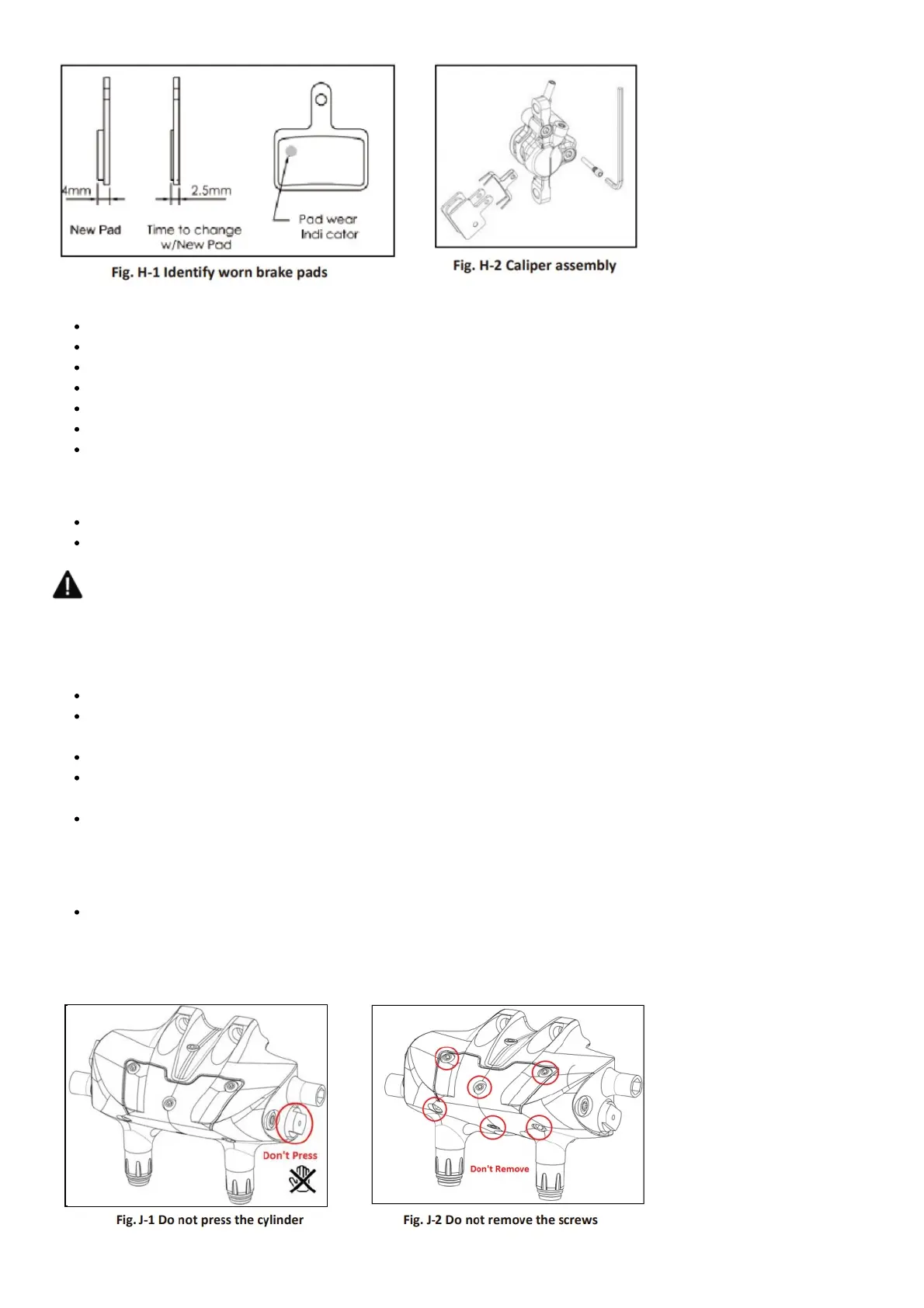 4mm

New Pad

2.5mm

Time to change w/New Pad

Pad wear Indi cator

Fig. H-1 Identify worn brake pads

Fig. H-2 Caliper assembly

Don't Press

Fig. J-1 Do not press the cylinder

Don't Remove

Fig. J-2 Do not remove the screws