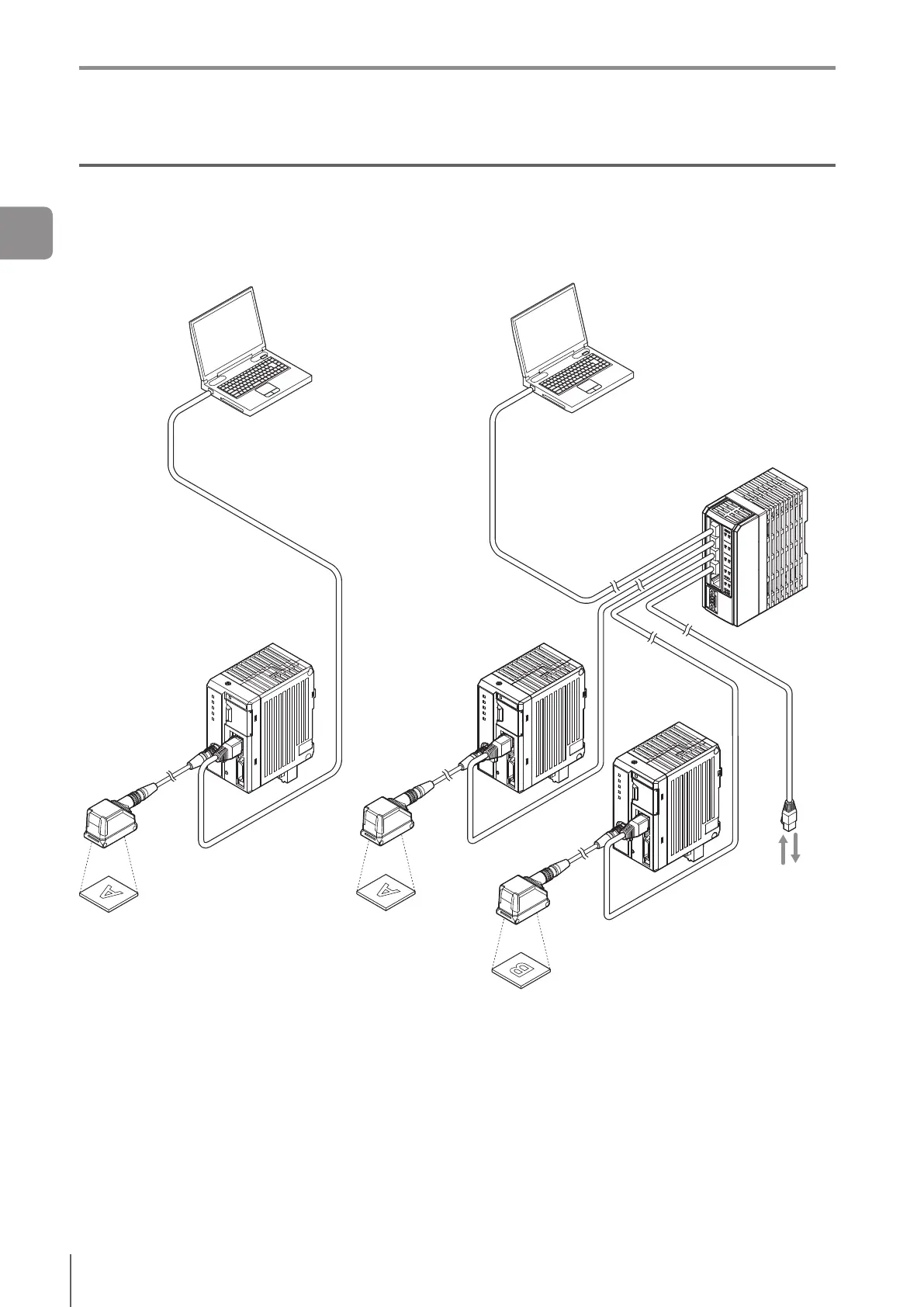 A

A

B