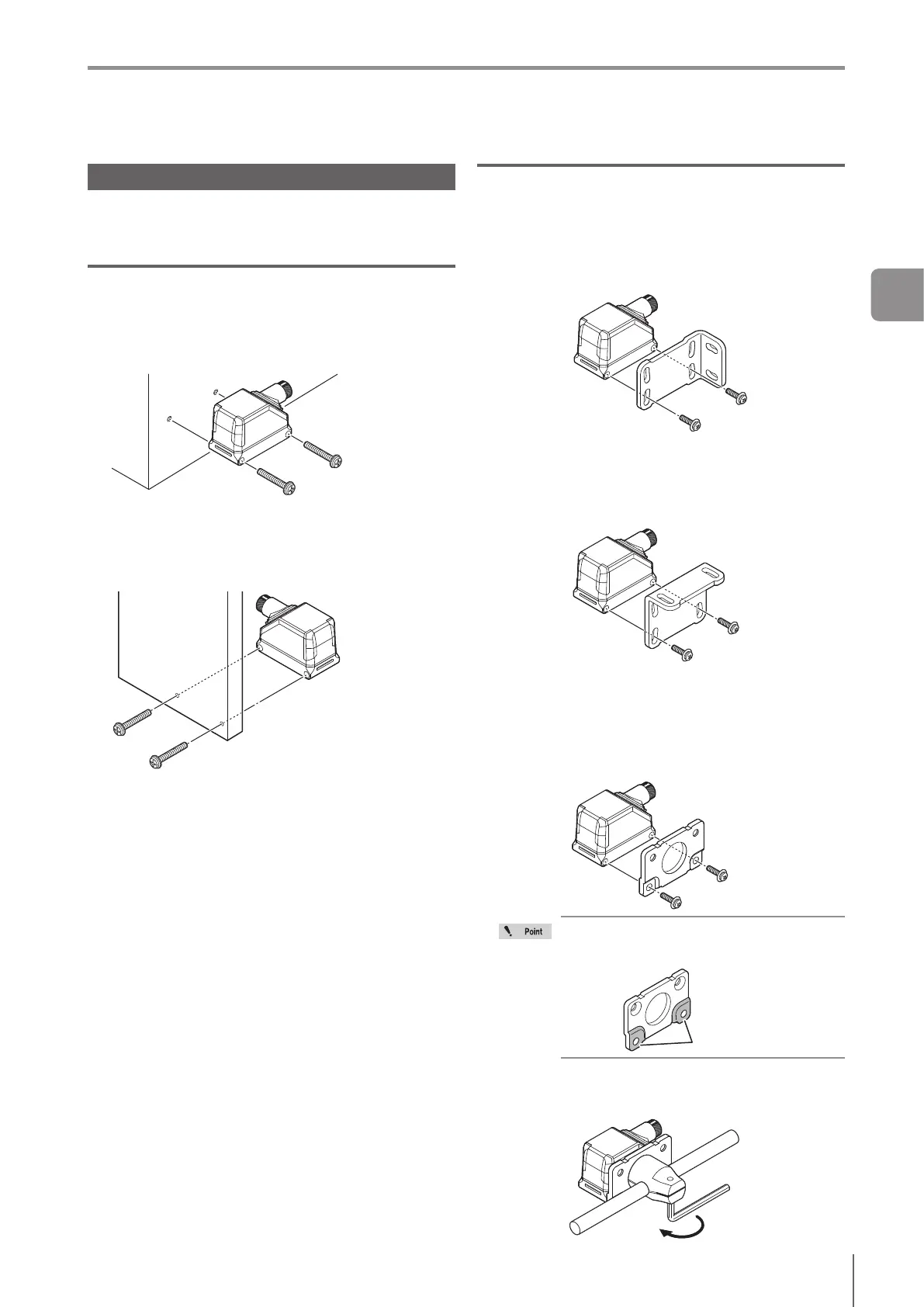 Point