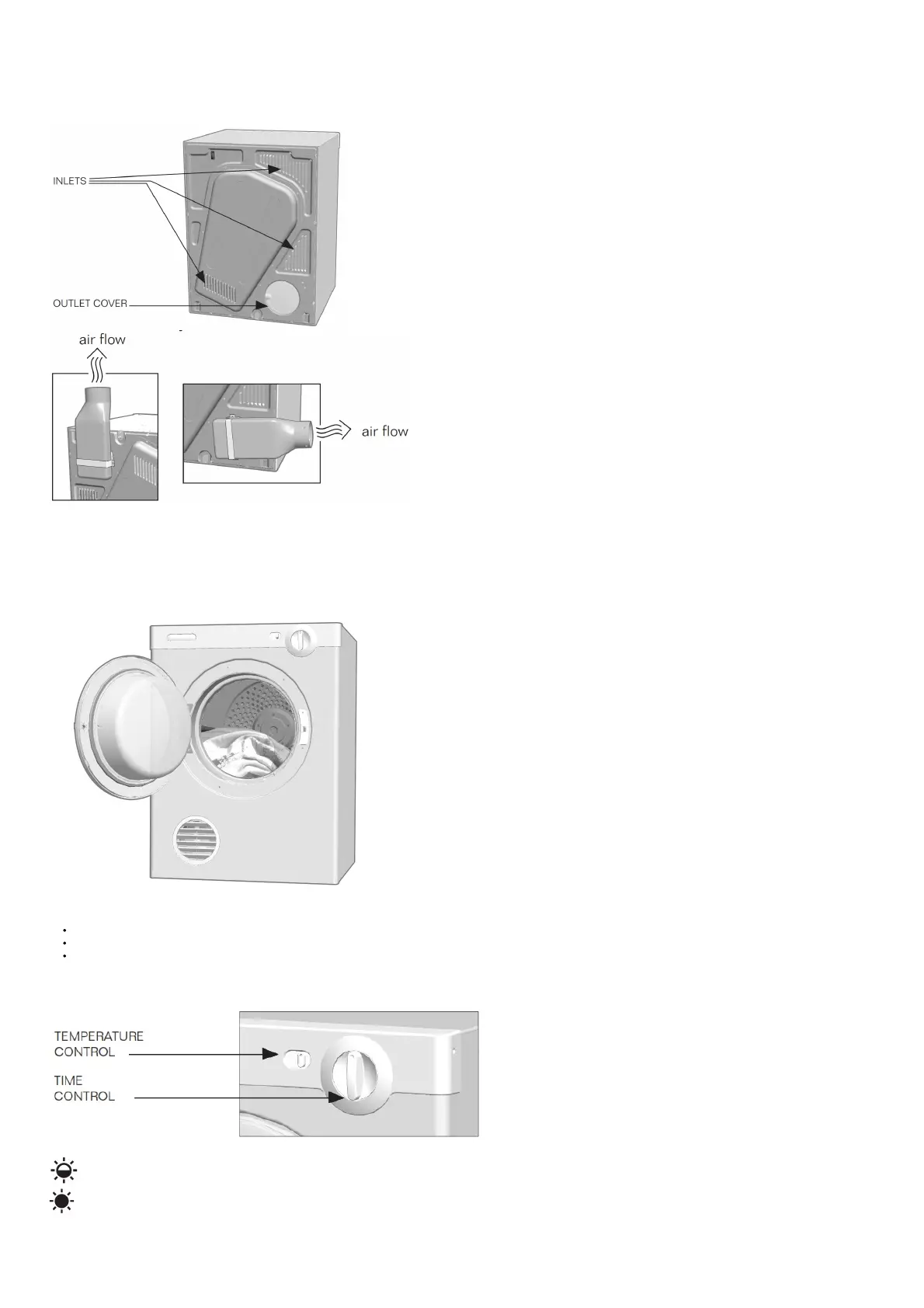 INLETS

OUTLET COVER

air flow

air flow

TEMPERATURE CONTROL

TIME CONTROL