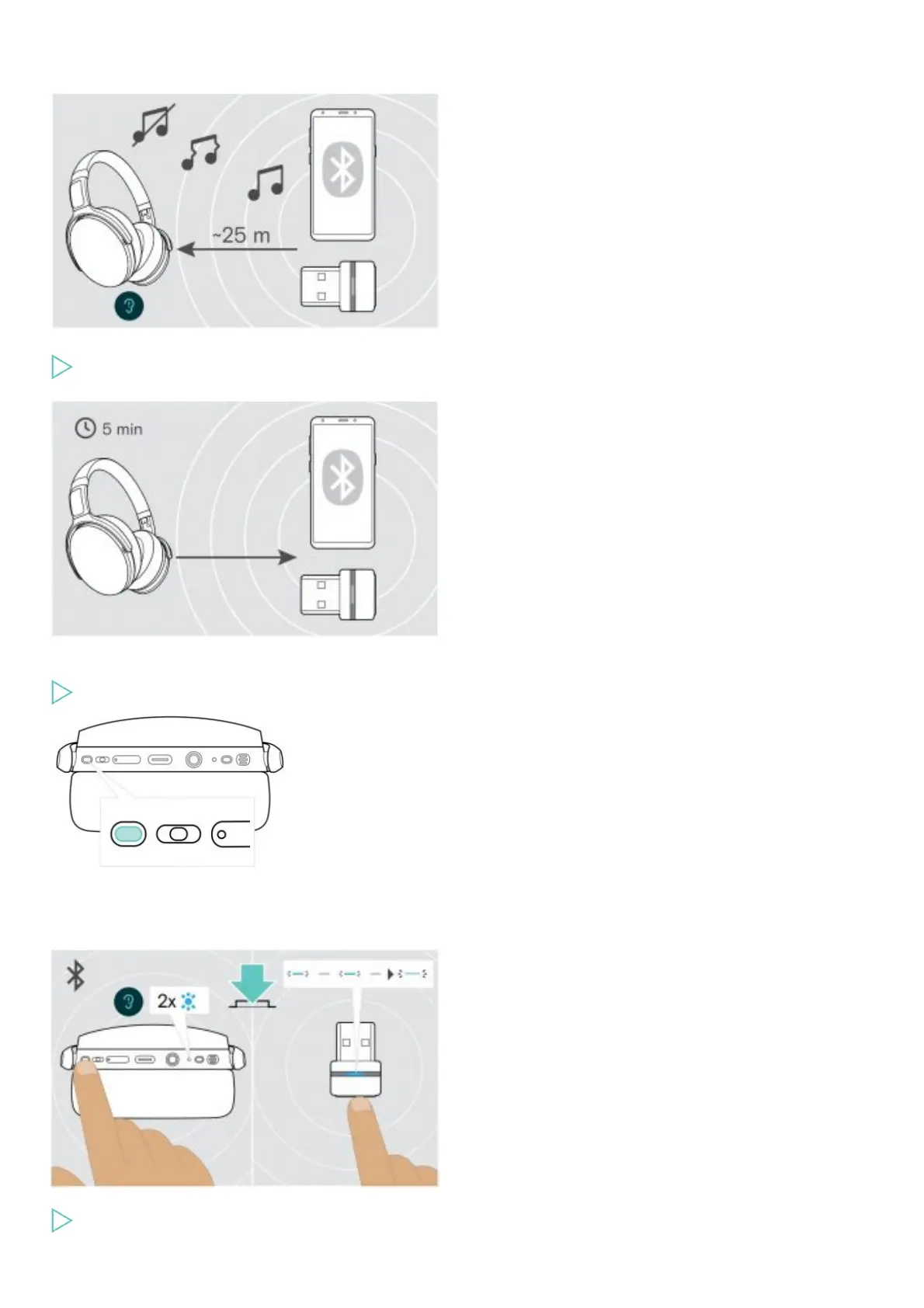 ~25 m

5 min

2x