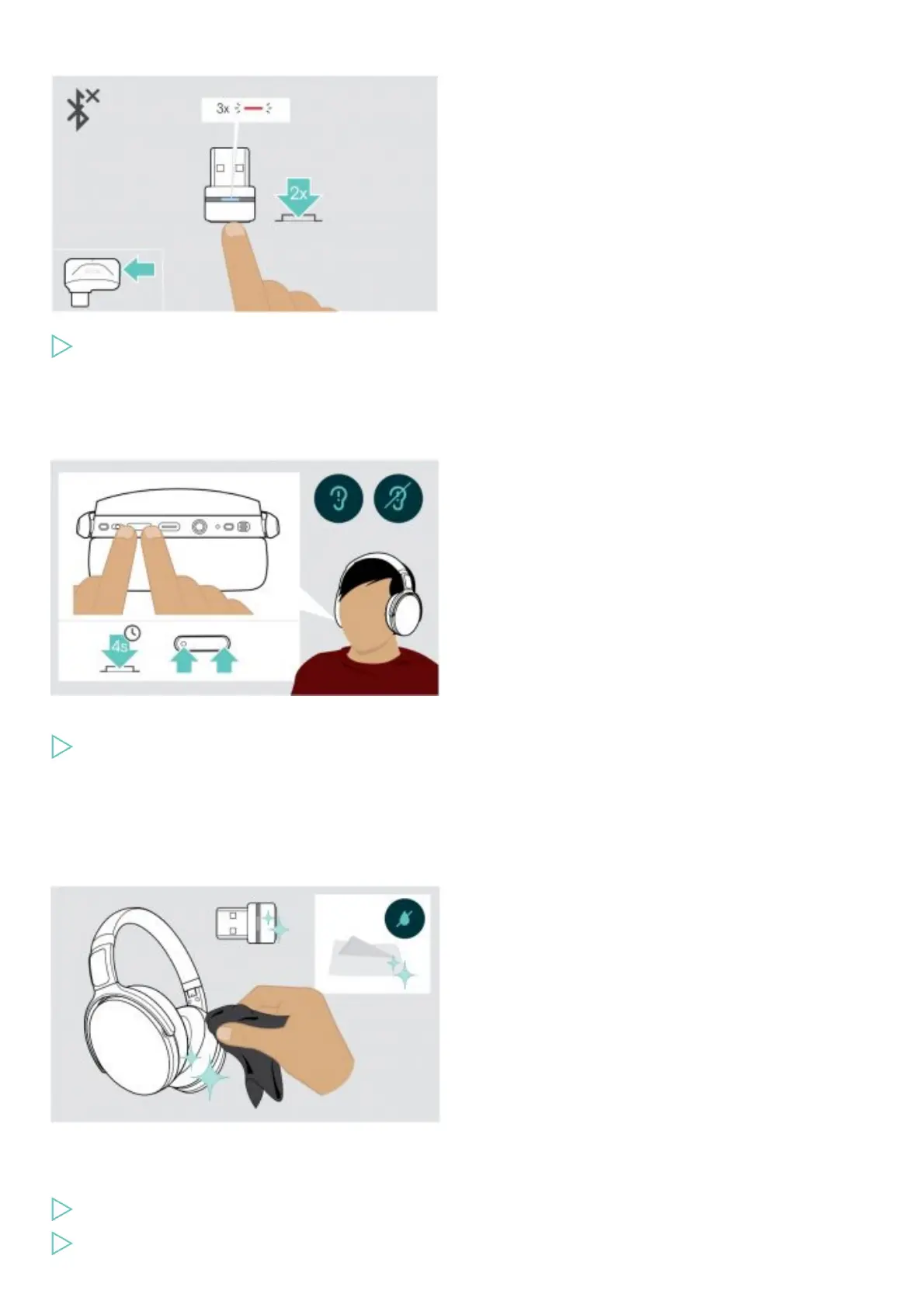 3x

2x

4s