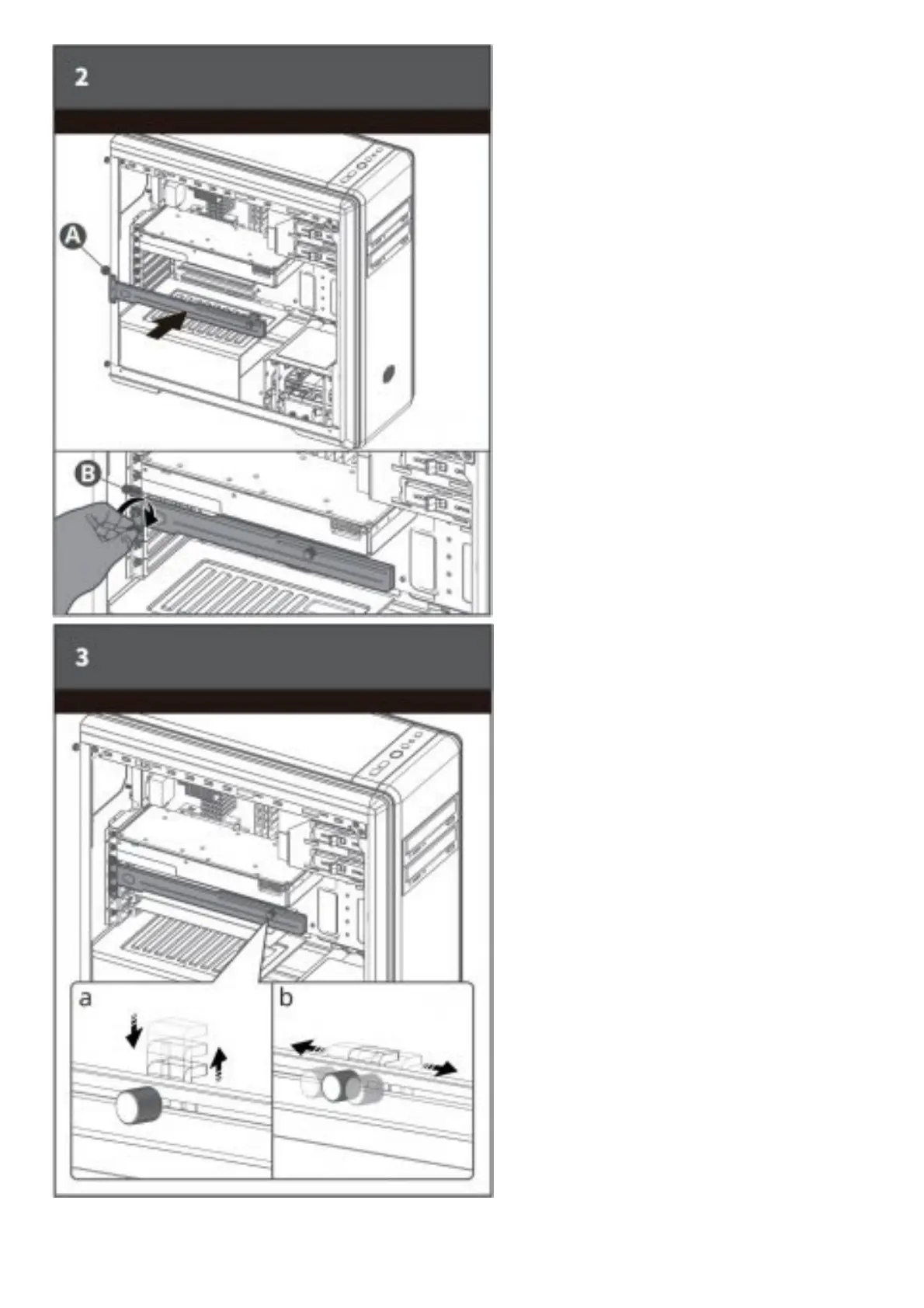 2

A

B

3

a

b