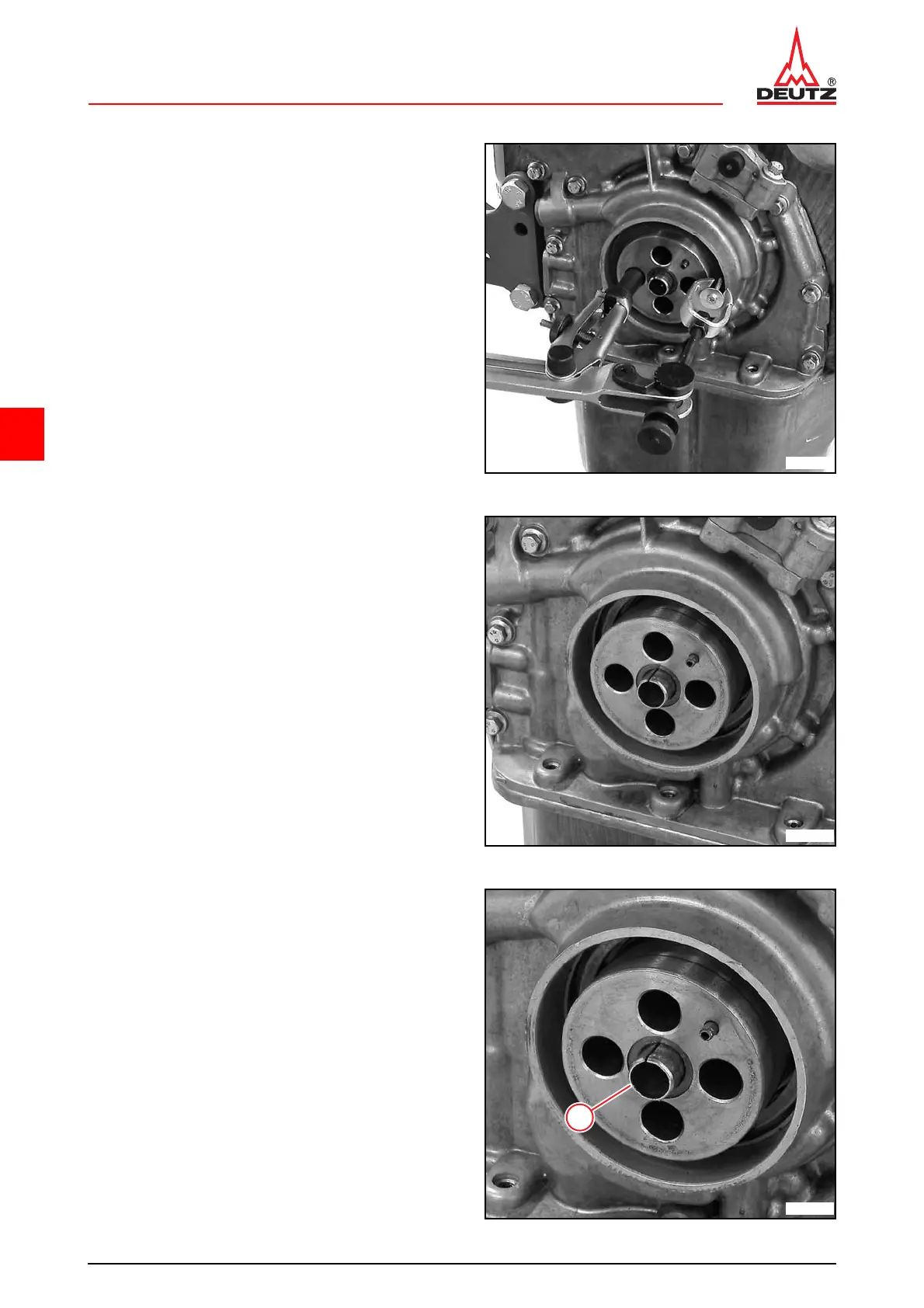 DEUTZ
®