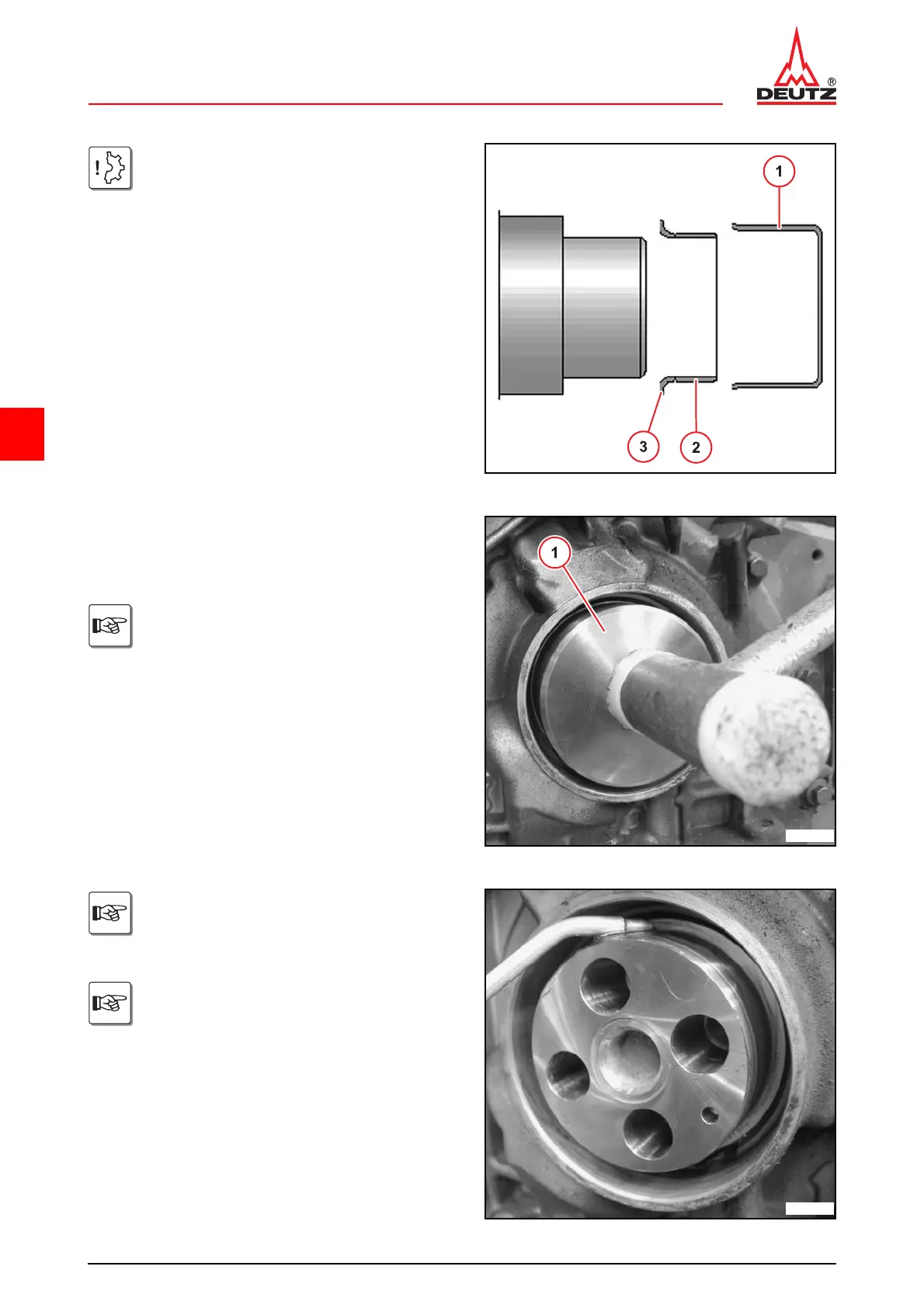 DEUTZ ®

1

3

2

1