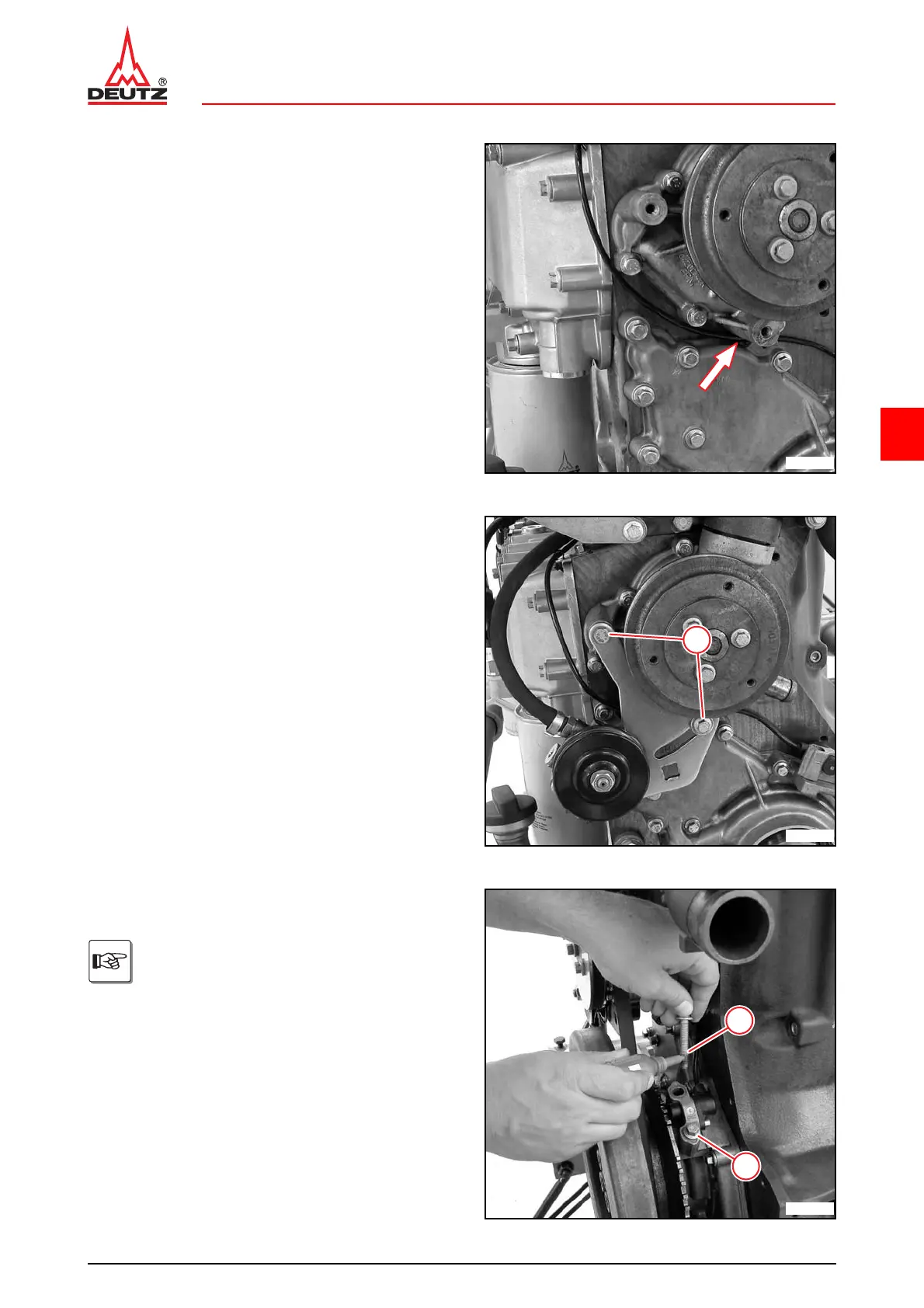 DEUTZ ®