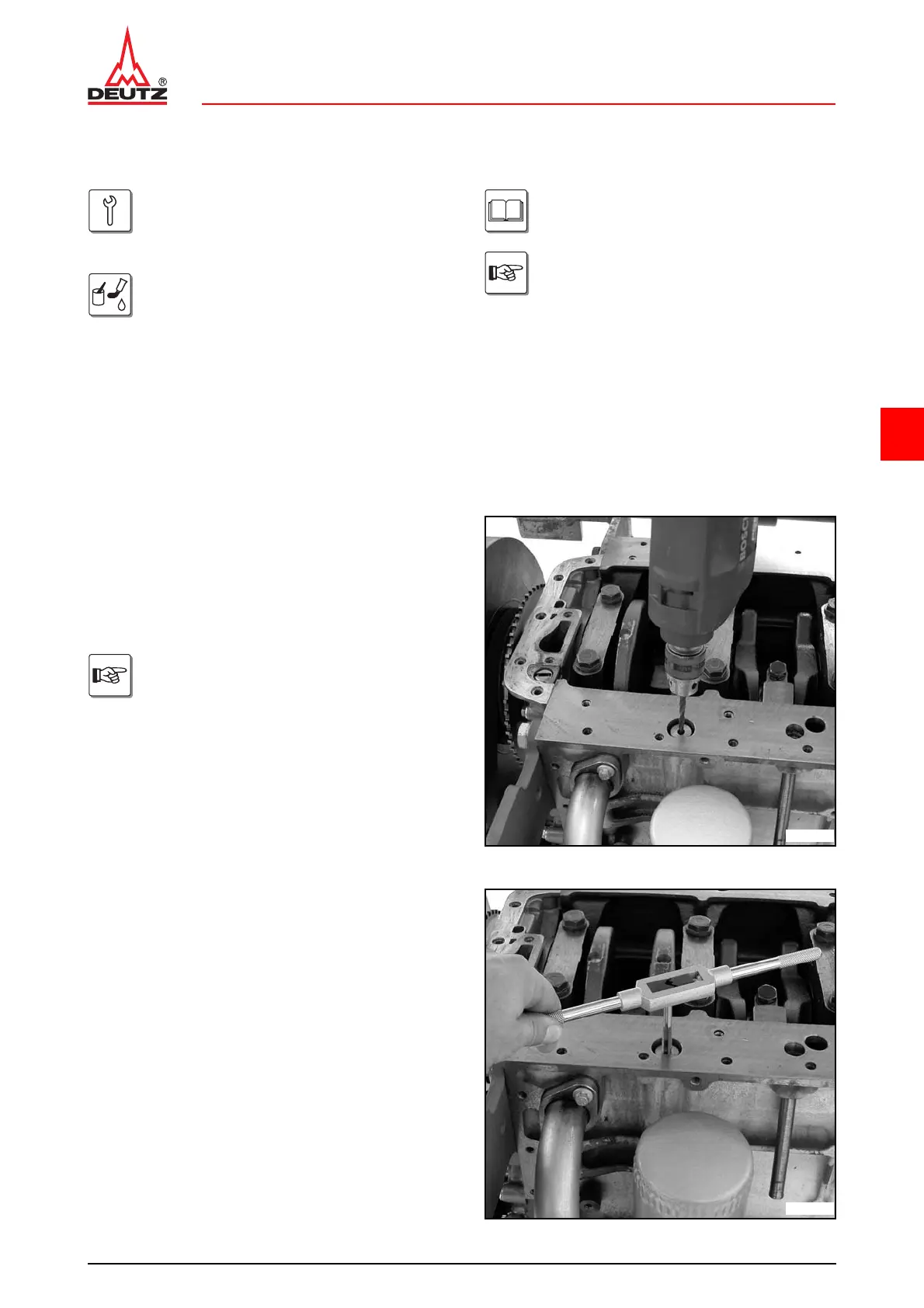 DEUTZ ®

BOSCH