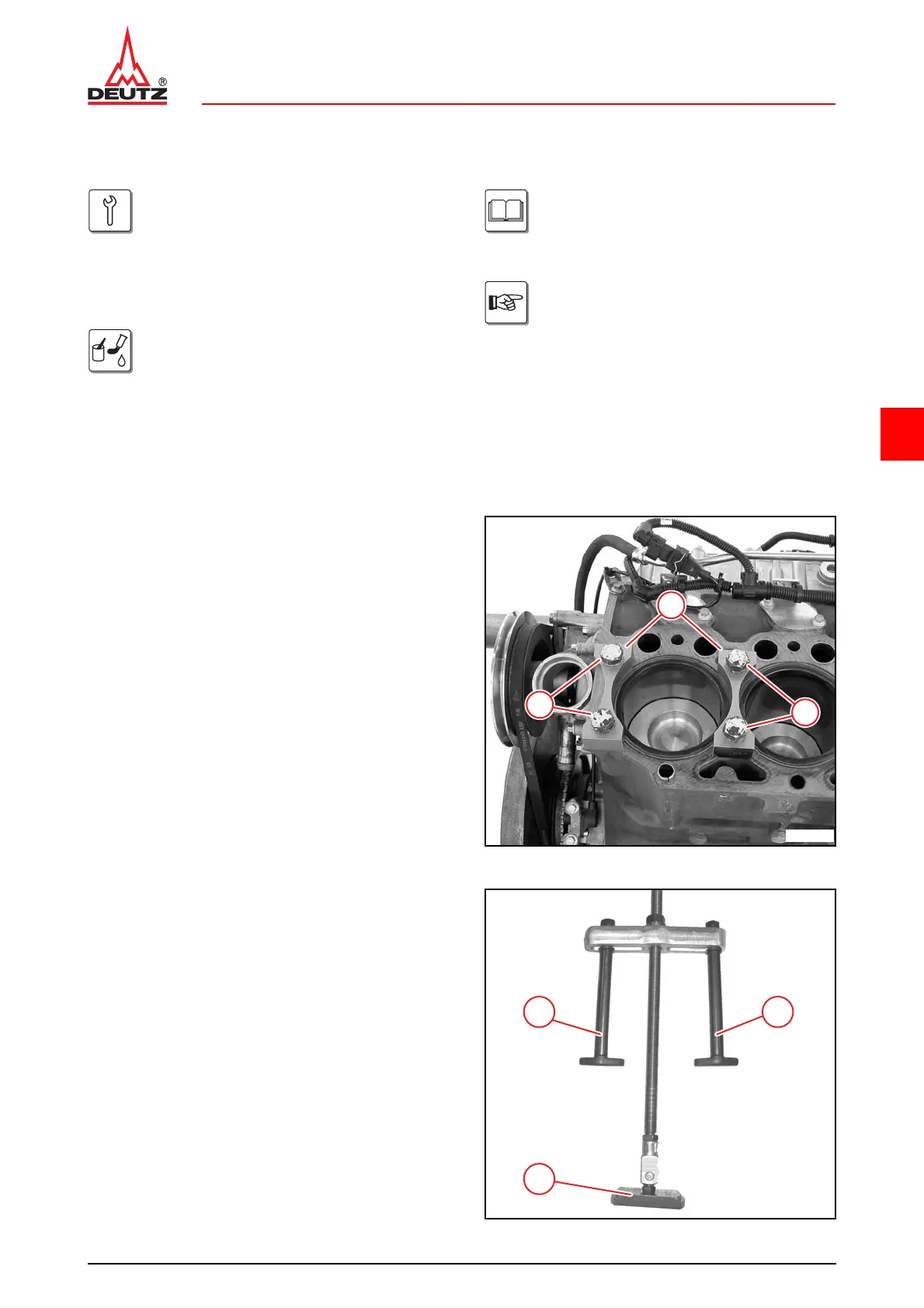 DEUTZ
®