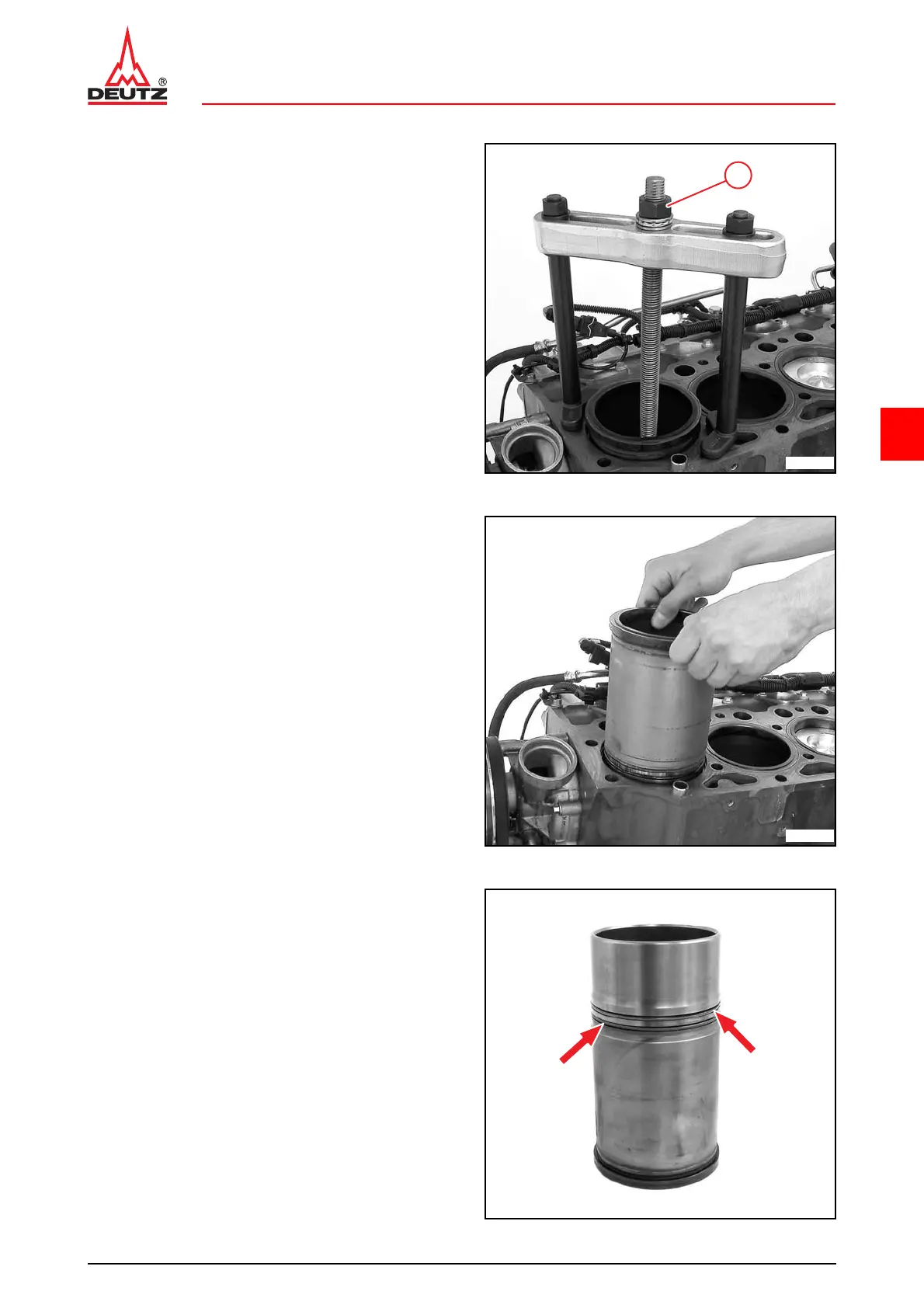 DEUTZ ®