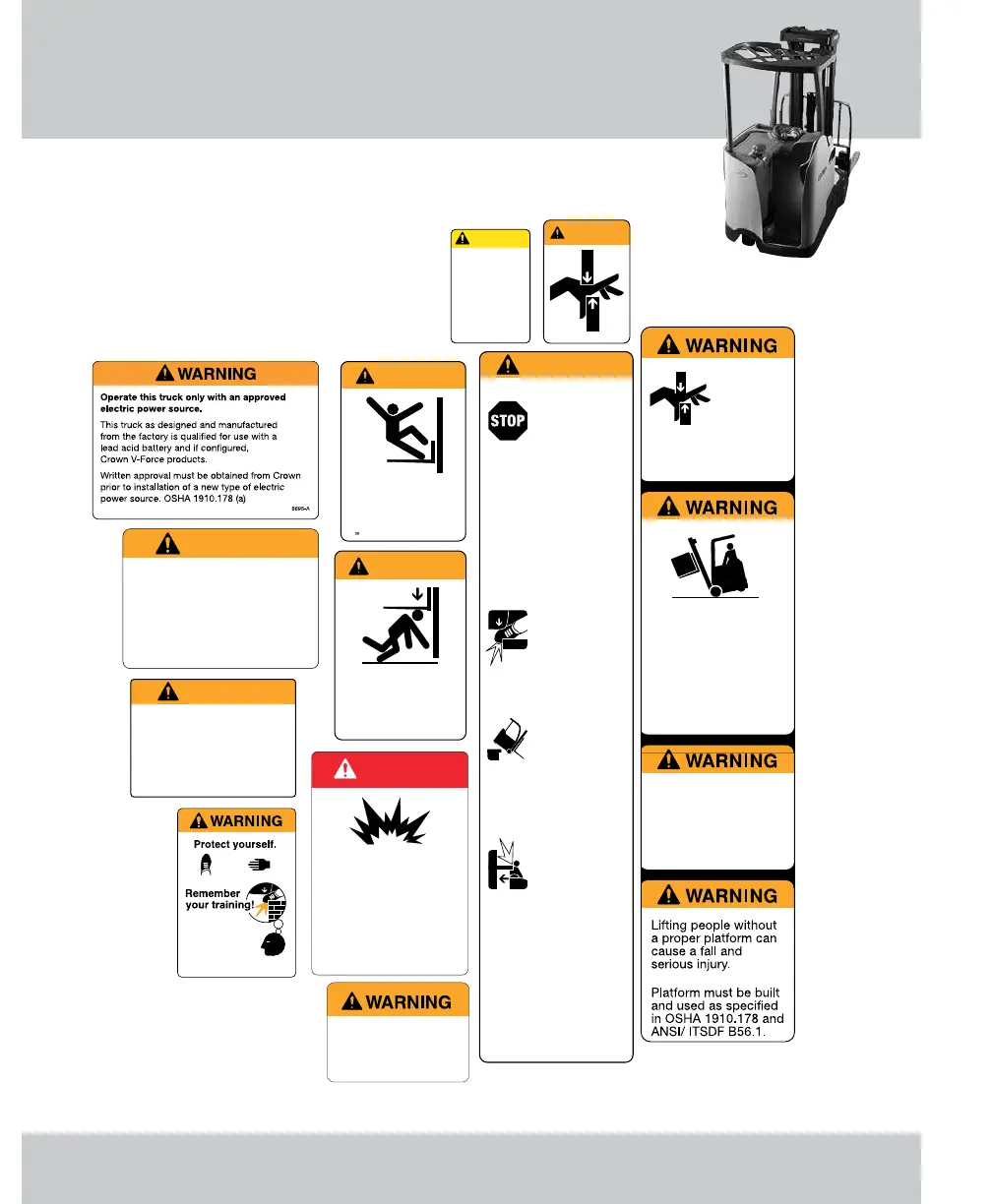 WARNING

Operate this truck only with an approved electric power source.

This truck as designed and manufactured from the factory is qualified for use with a lead acid battery and if configured, Crown V-Force products.

Written approval must be obtained from Crown prior to installation of a new type of electric power source. OSHA 1910.178 (a)

8695-A

WARNING

Protect yourself.

Remember your training!

STOP

WARNING

WARNING

WARNING

WARNING

WARNING

Lifting people without a proper platform can cause a fall and serious injury.

Platform must be built and used as specified in OSHA 1910.178 and ANSI/ ITSDF B56.1.