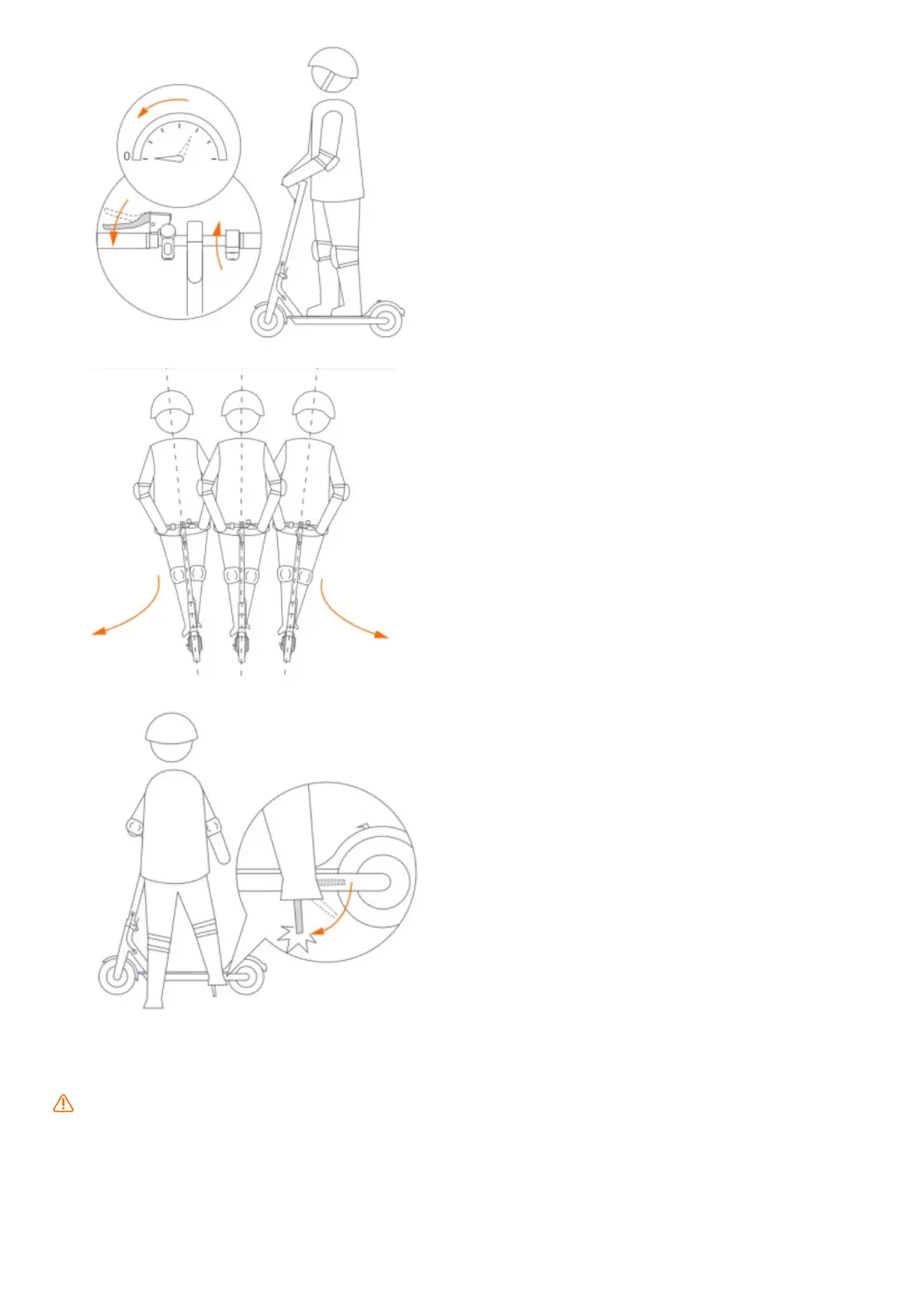 0