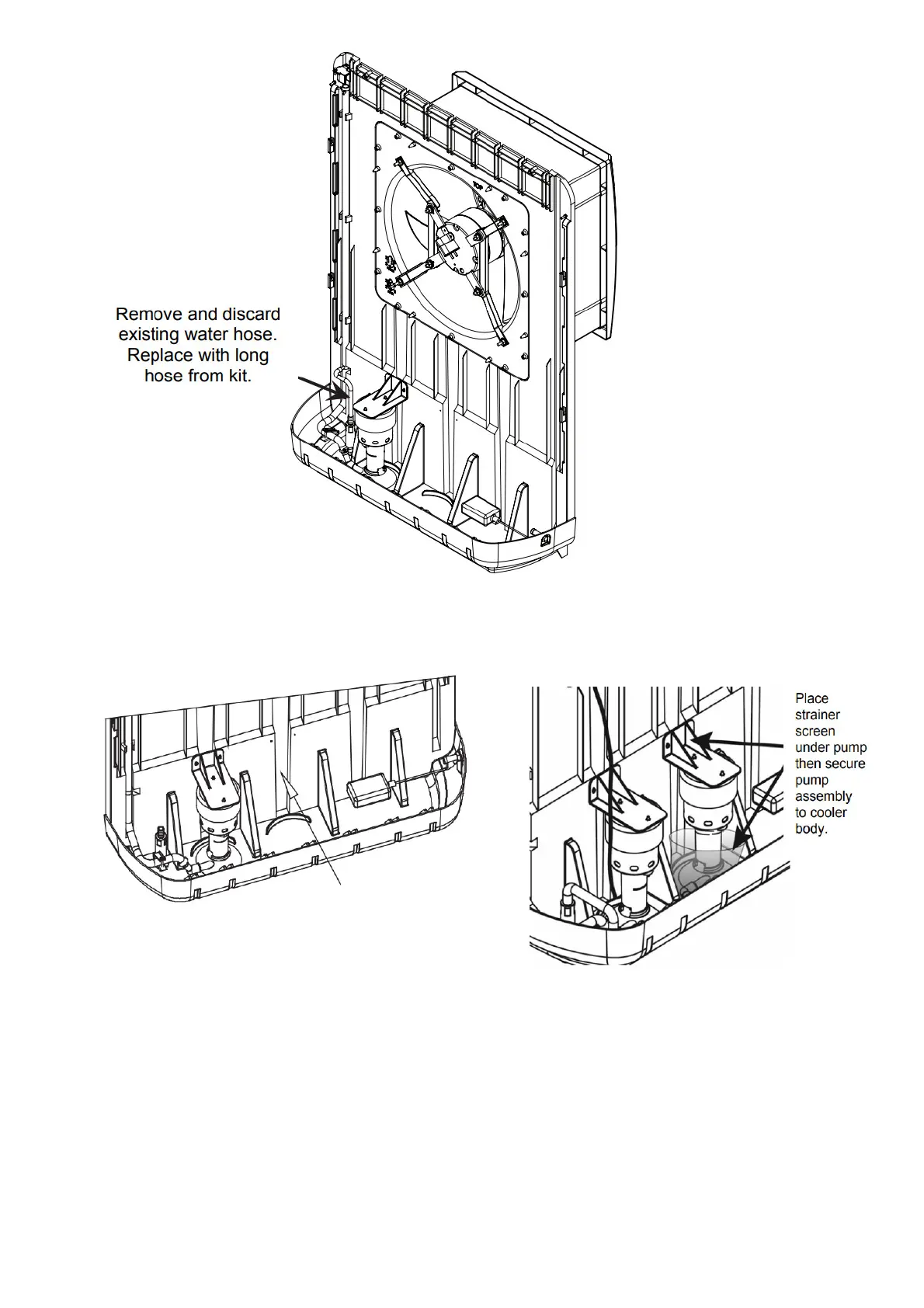 Remove and discard existing water hose. Replace with long hose from kit.

Place strainer screen under pump then secure pump assembly to cooler body.