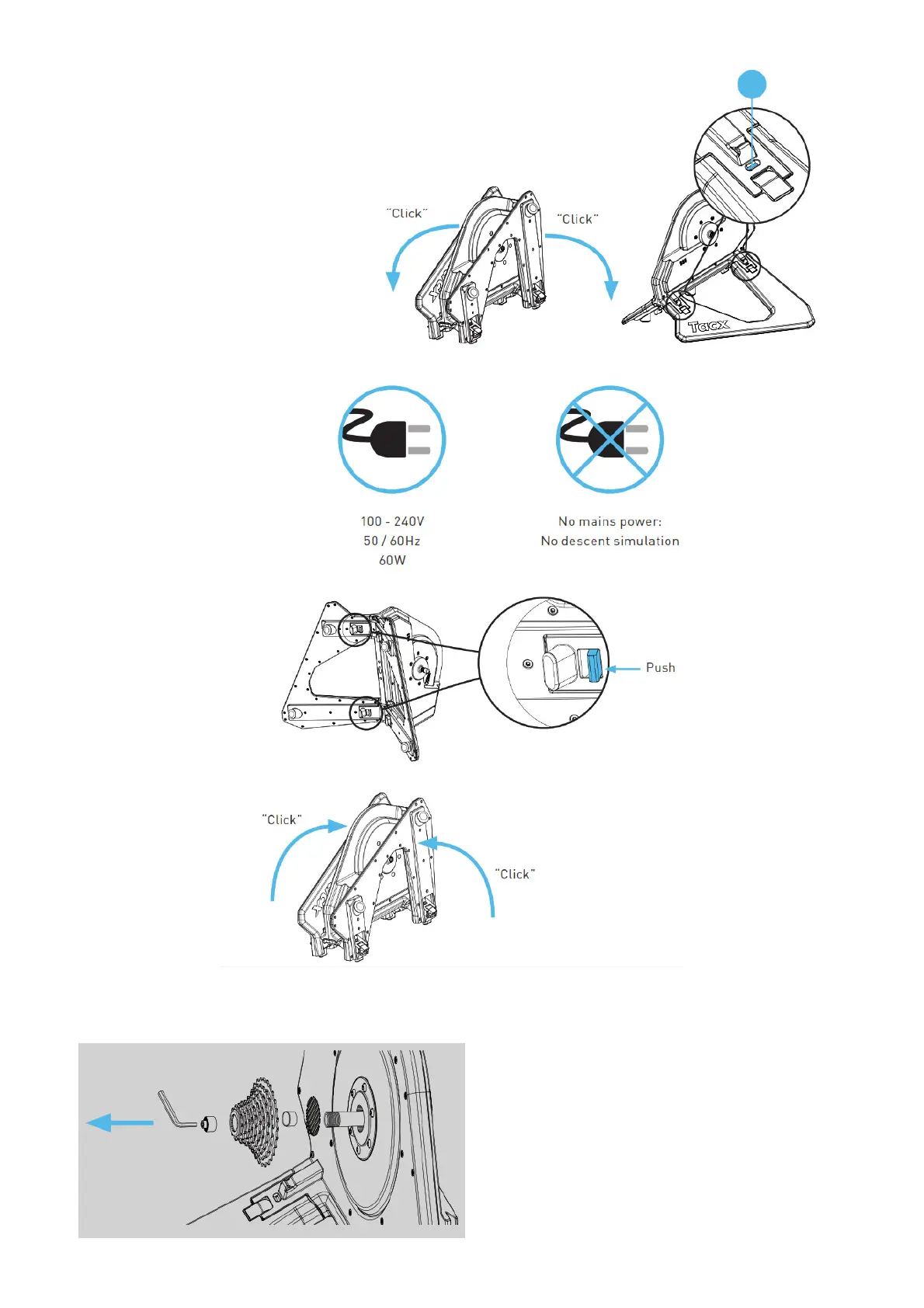 "Click"

"Click"

Tacx

100 - 240V
50 / 60Hz
60W

No mains power:
No descent simulation

Push

"Click"

"Click"