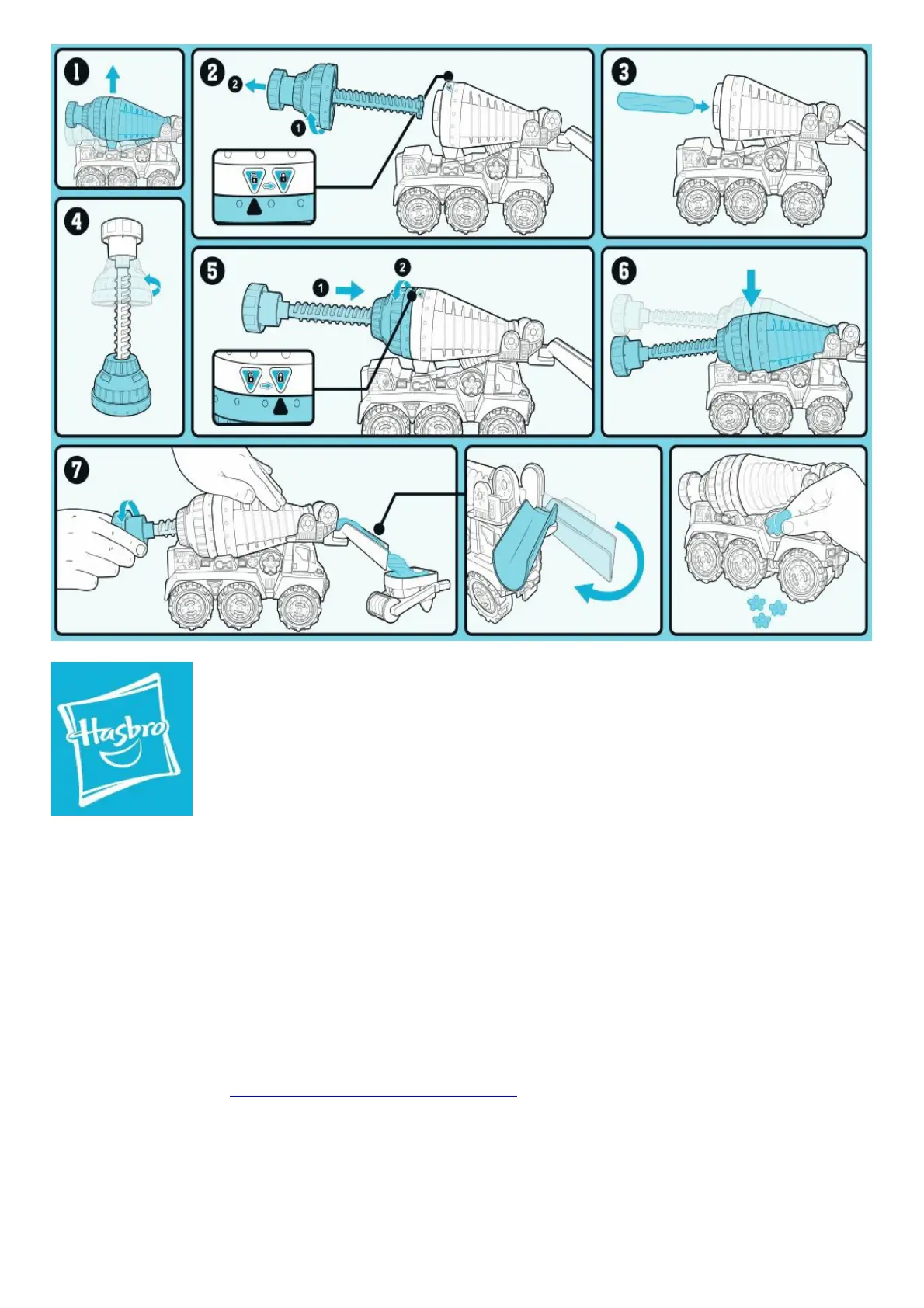 1

2 2 1

3

4

5 1 2

6

7

Hasbro