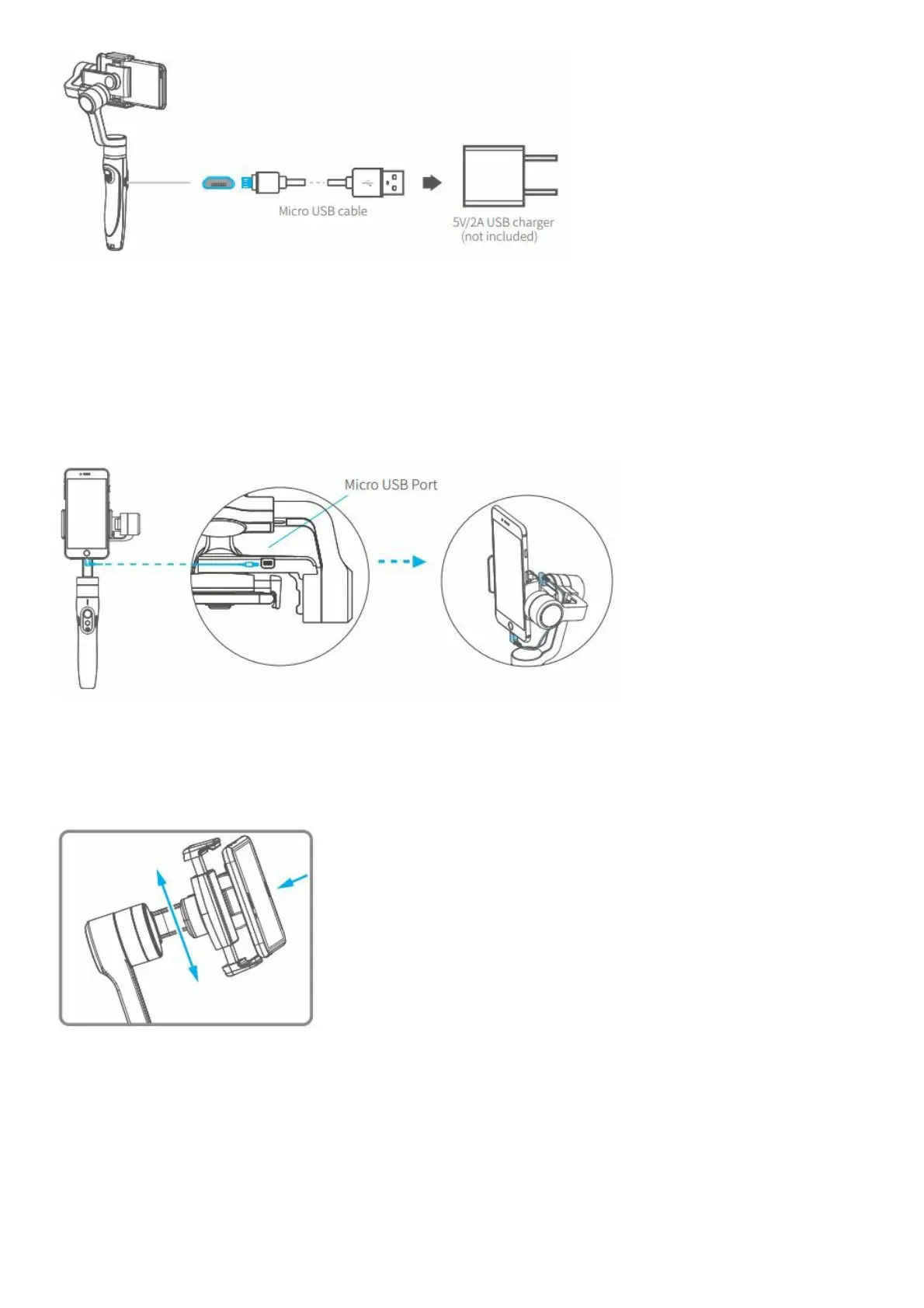 Micro USB cable

5V/2A USB charger
(not included)

Micro USB Port