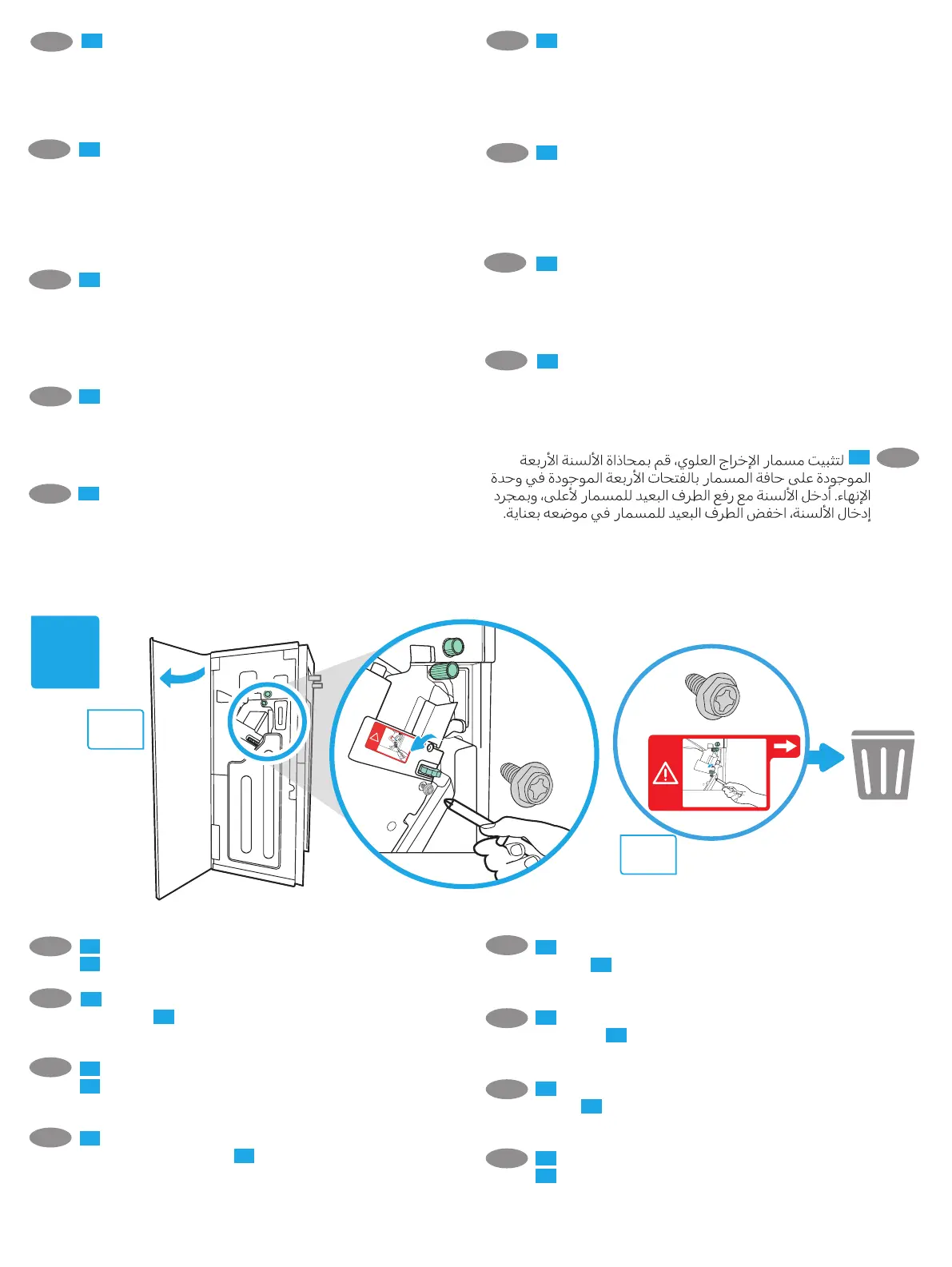 لتثبيت مسمار الإخراج العلوي، قم بمحاذاة الألسنة الأربعة الموجودة على حافة المسمار بالفتحات الأربعة الموجودة في وحدة الإنهاء. أدخل الألسنة مع رفع الطرف البعيد للمسمار لأعلى، وبمجرد إدخال الألسنة، اخفض الطرف البعيد للمسمار في موضعه بعناية.