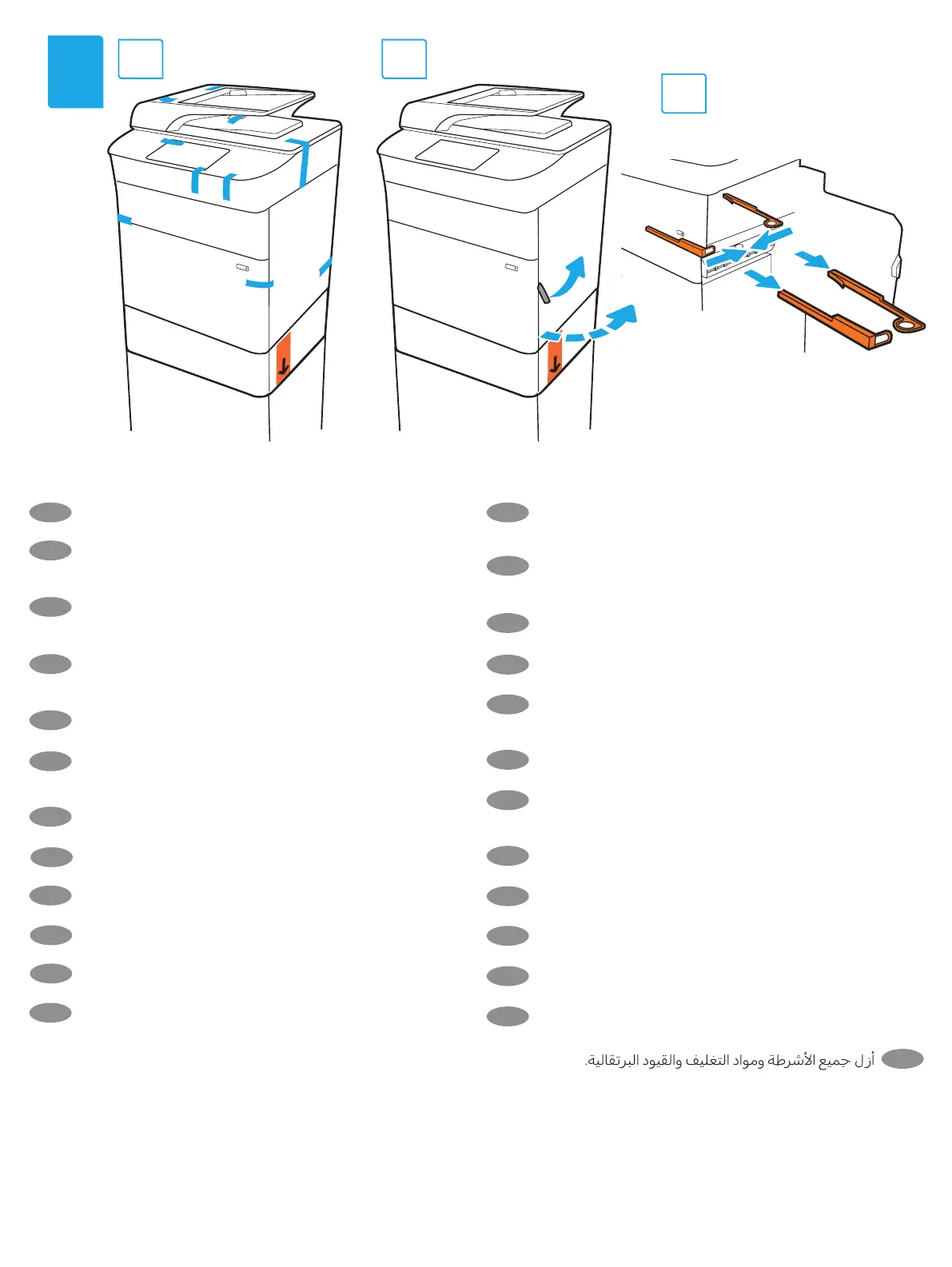 أزل جميع الأشرطة ومواد التغليف والقيود البرتقالية.