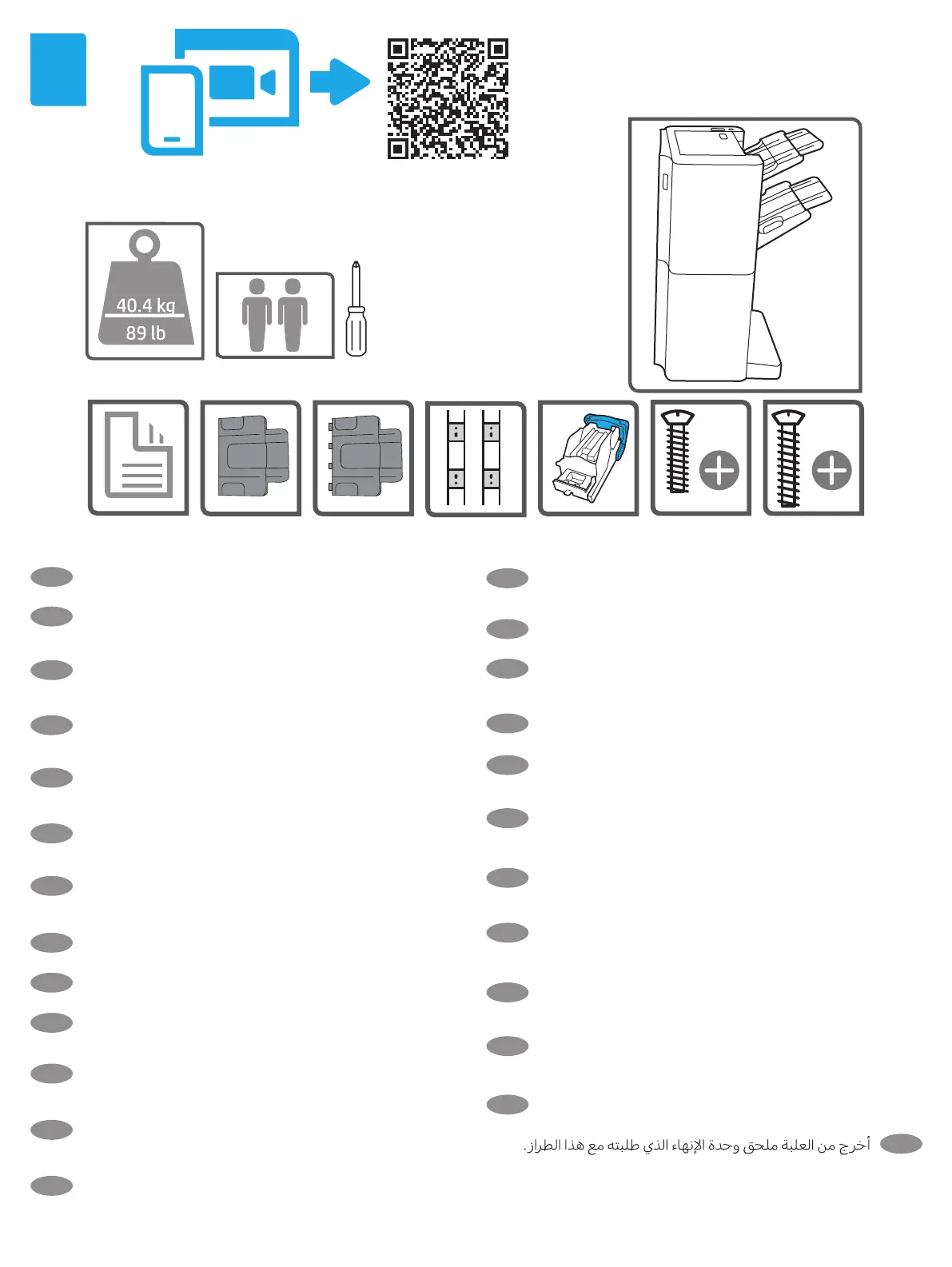 40.4 kg
89 lb

أخرج من العلبة ملحق وحدة الإنهاء الذي طلبته مع هذا الطراز.