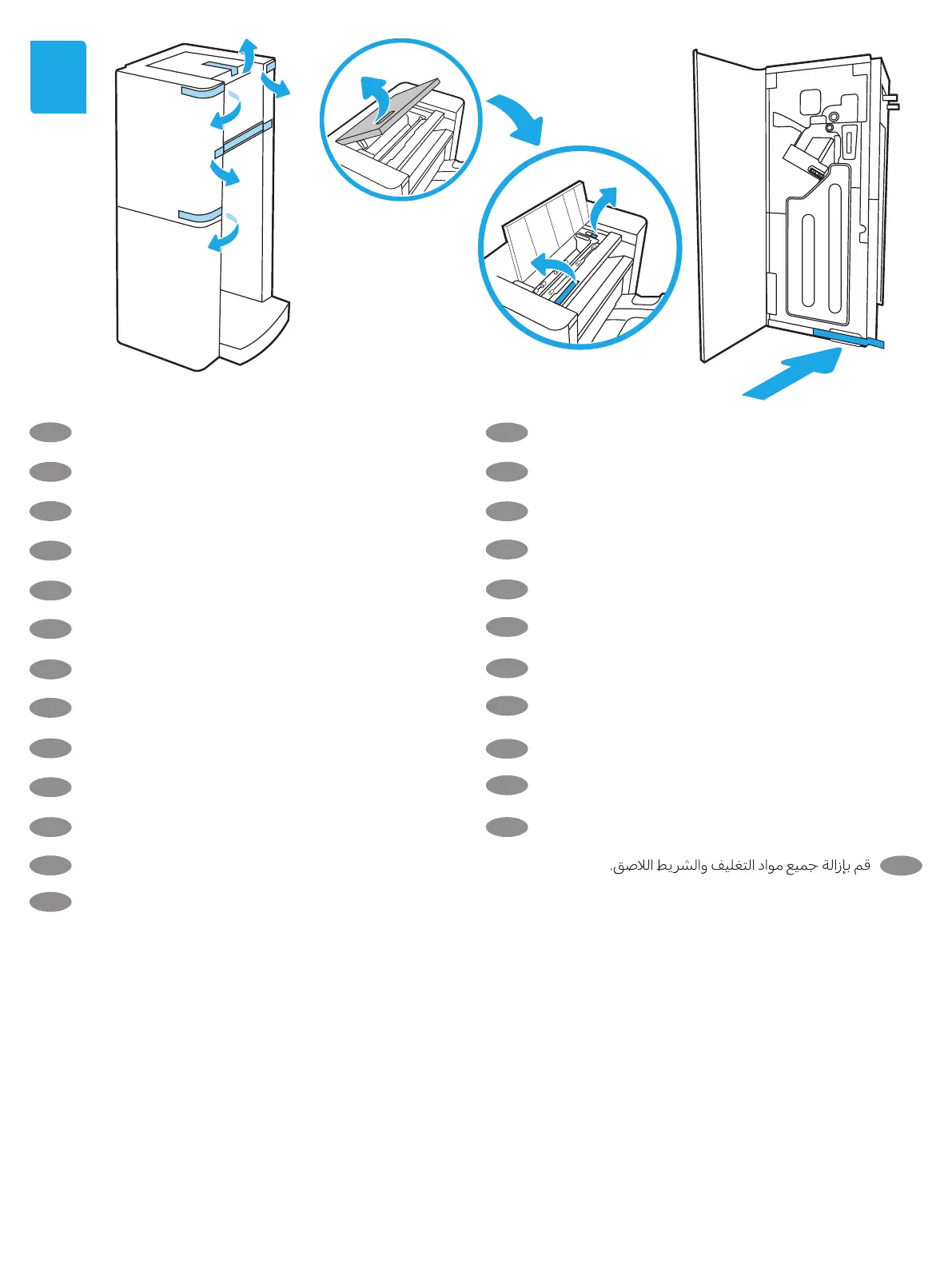 قم بإزالة جميع مواد التغليف والشريط اللاصق.