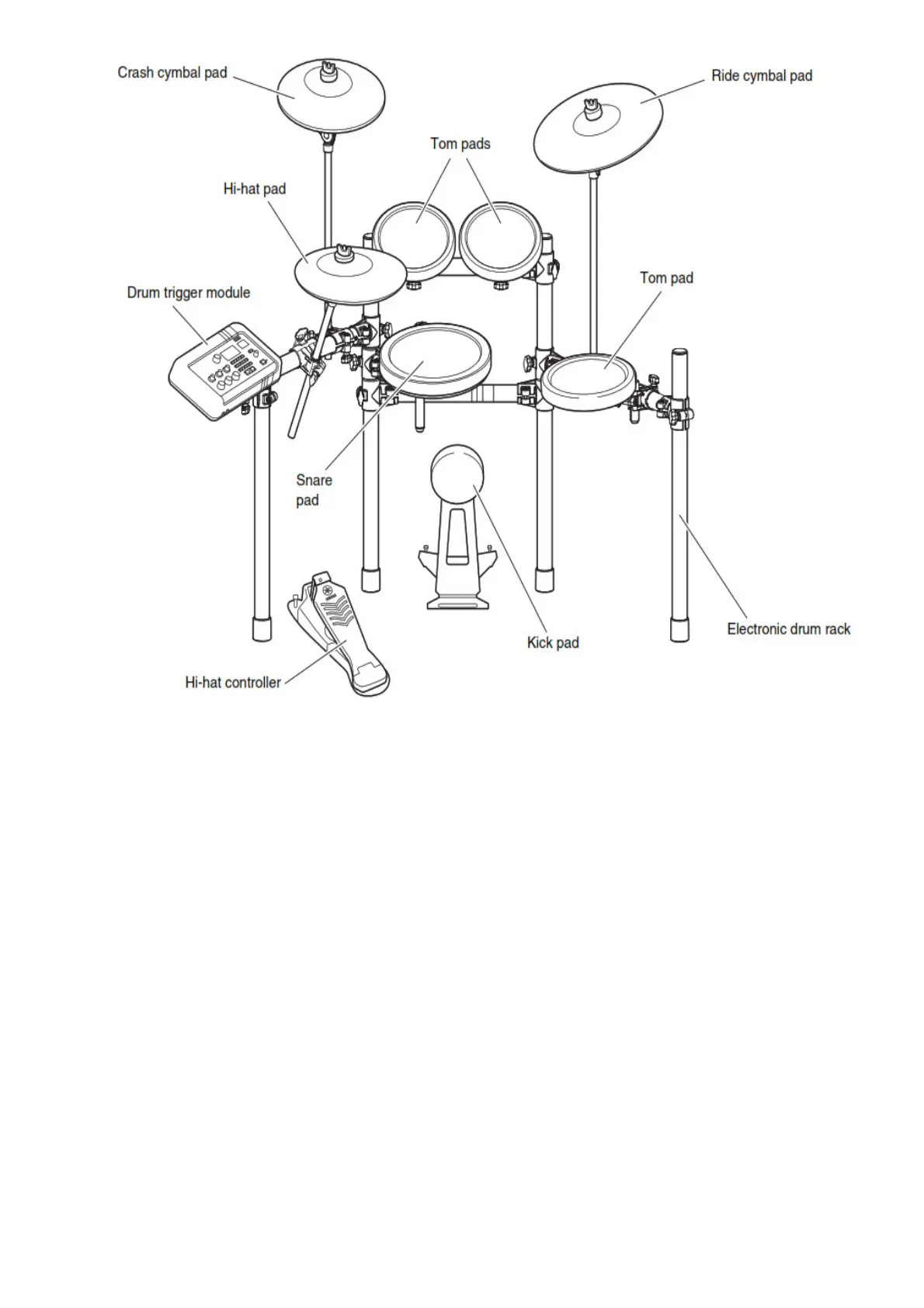 Crash cymbal pad

Ride cymbal pad

Tom pads

Hi-hat pad

Tom pad

Drum trigger module

Snare pad

Kick pad

Electronic drum rack

Hi-hat controller